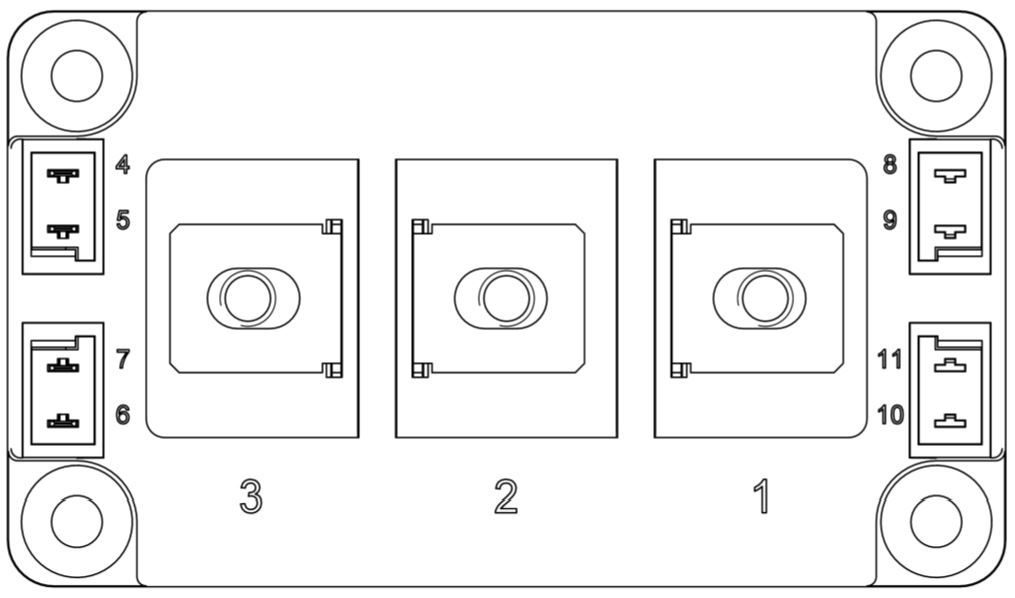 4
5
7
6
8
9
11
10
3
2
1