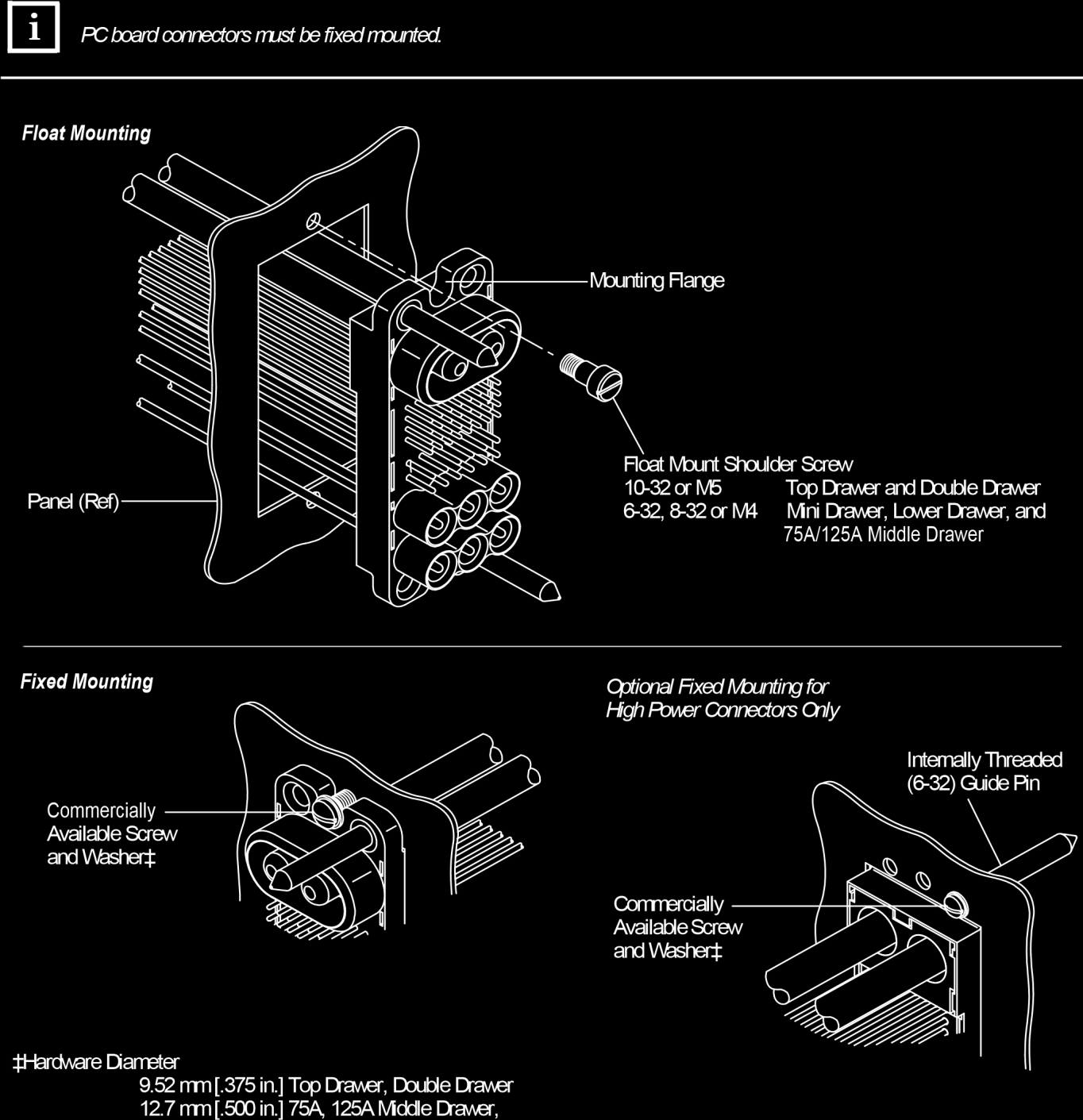 i

PC board connectors must be fixed mounted.

Float Mounting

Mounting Flange

Float Mount Shoulder Screw
10-32 or M5 Top Drawer and Double Drawer
6-32, 8-32 or M4 Mini Drawer, Lower Drawer, and 75A/125A Middle Drawer

Panel (Ref)

Fixed Mounting

Commercially Available Screw and Washer‡

Optional Fixed Mounting for High Power Connectors Only

Internally Threaded (6-32) Guide Pin

Commercially Available Screw and Washer‡

‡Hardware Diameter
9.52 mm [.375 in.] Top Drawer, Double Drawer
12.7 mm [.500 in.] 75A, 125A Middle Drawer,