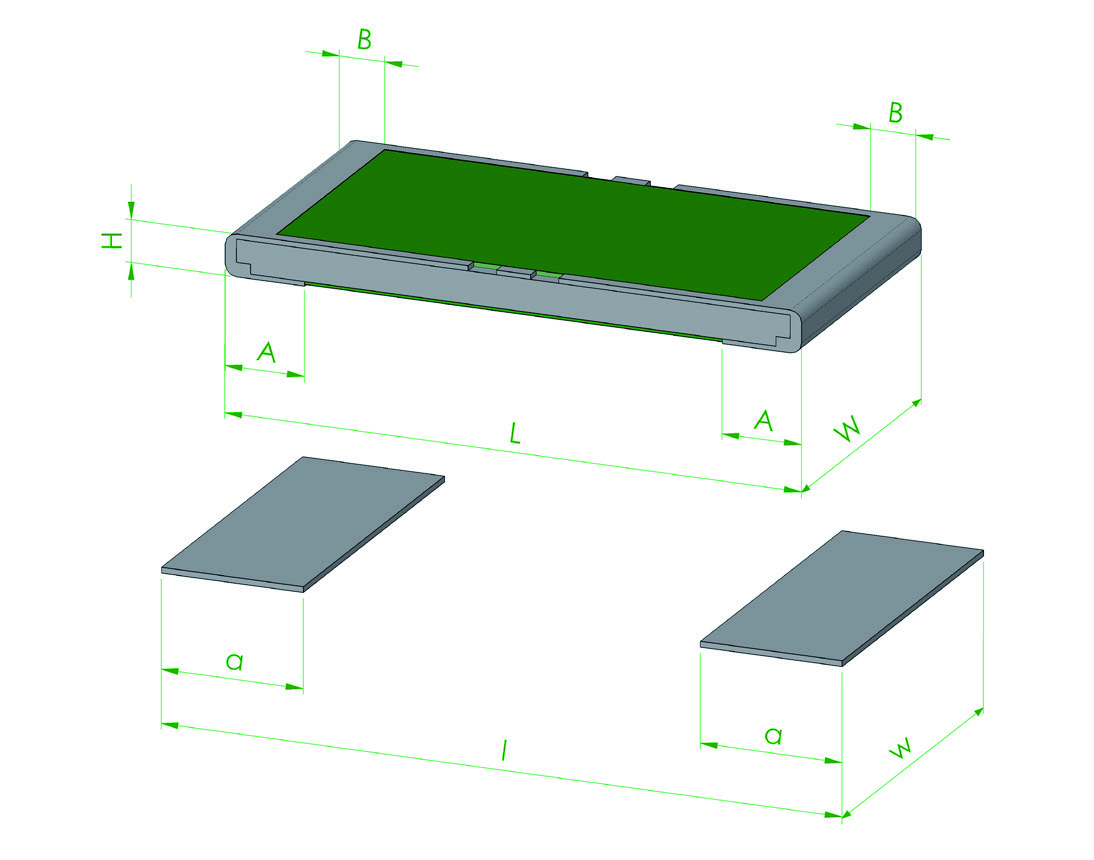 B

B

H

A

L

A

W

a

l

a

w