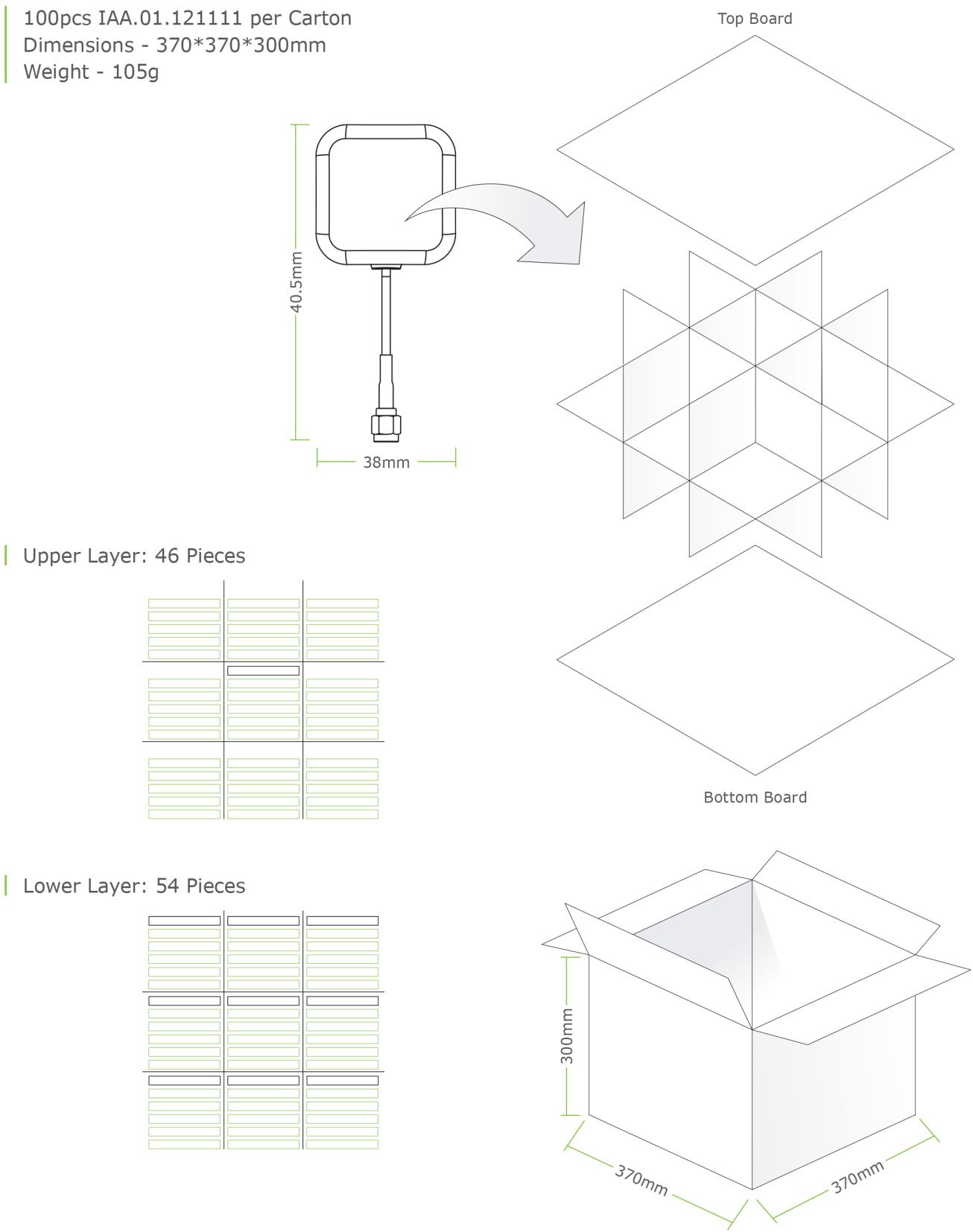 100pcs IAA.01.121111 per Carton
Dimensions - 370*370*300mm
Weight - 105g

Top Board

40.5mm

38mm

Upper Layer: 46 Pieces

Bottom Board

Lower Layer: 54 Pieces

300mm

370mm

370mm