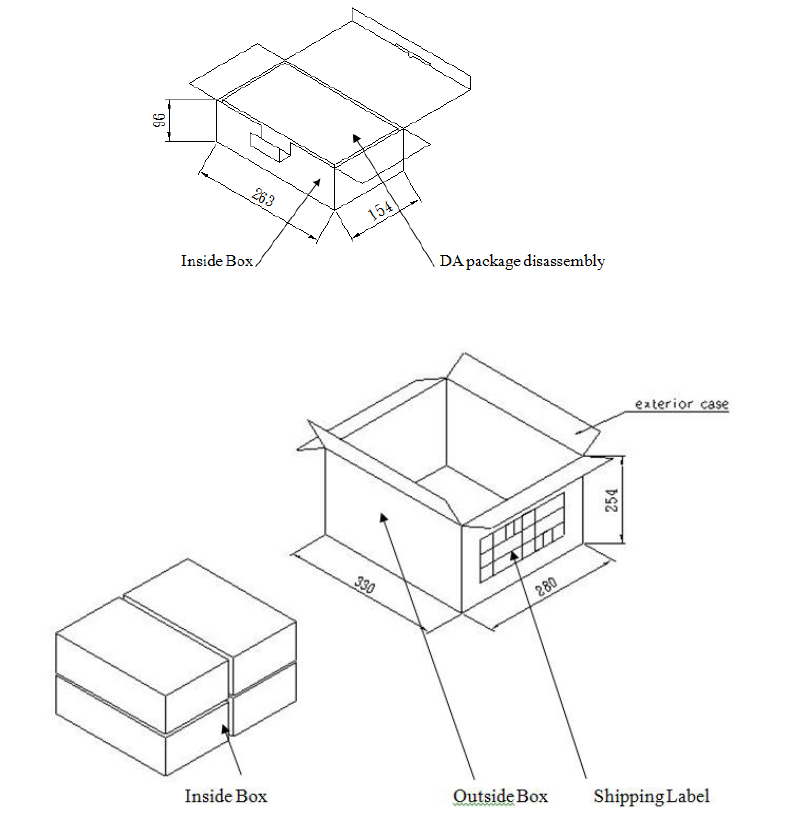 96

263

154

Inside Box

DA package disassembly

exterior case

254

330

280

Inside Box

Outside Box

Shipping Label