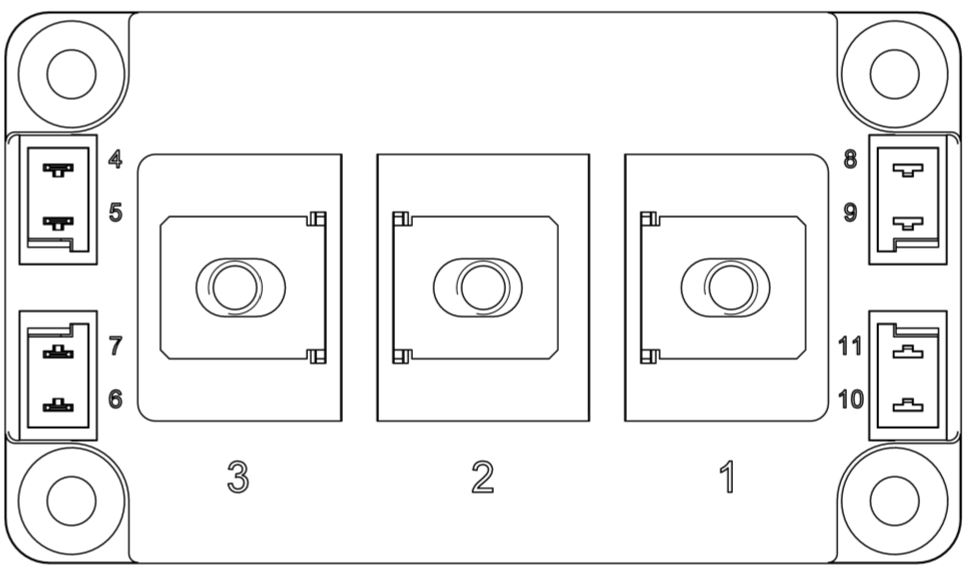 4
5
7
6
8
9
11
10
3
2
1