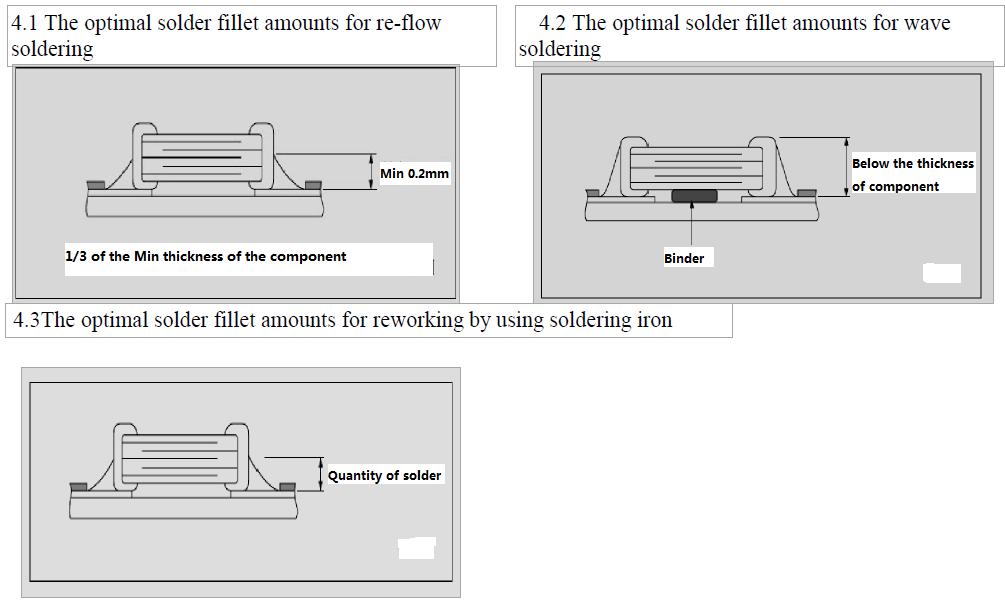 4.1 The optimal solder fillet amounts for re-flow soldering

Min 0.2mm

1/3 of the Min thickness of the component

4.2 The optimal solder fillet amounts for wave soldering

Below the thickness of component

Binder

4.3The optimal solder fillet amounts for reworking by using soldering iron

Quantity of solder