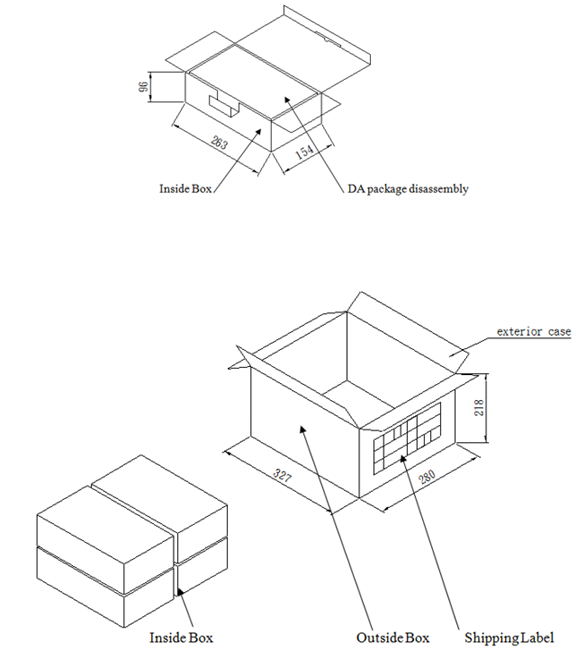 96

263

154

Inside Box

DA package disassembly

exterior case

218

327

280

Inside Box

Outside Box

Shipping Label