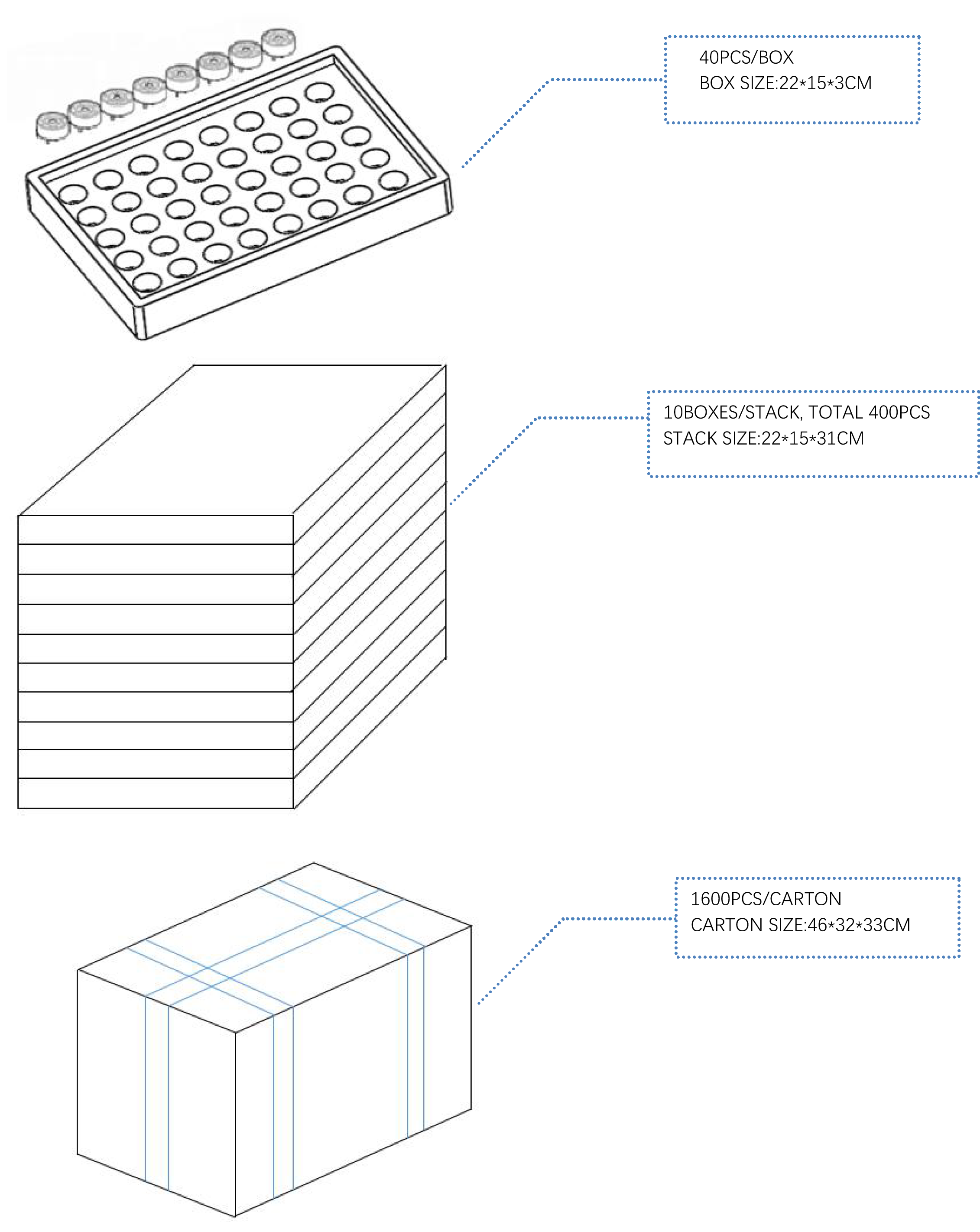 40PCS/BOX
BOX SIZE:22*15*3CM

10BOXES/STACK, TOTAL 400PCS
STACK SIZE:22*15*31CM

1600PCS/CARTON
CARTON SIZE:46*32*33CM