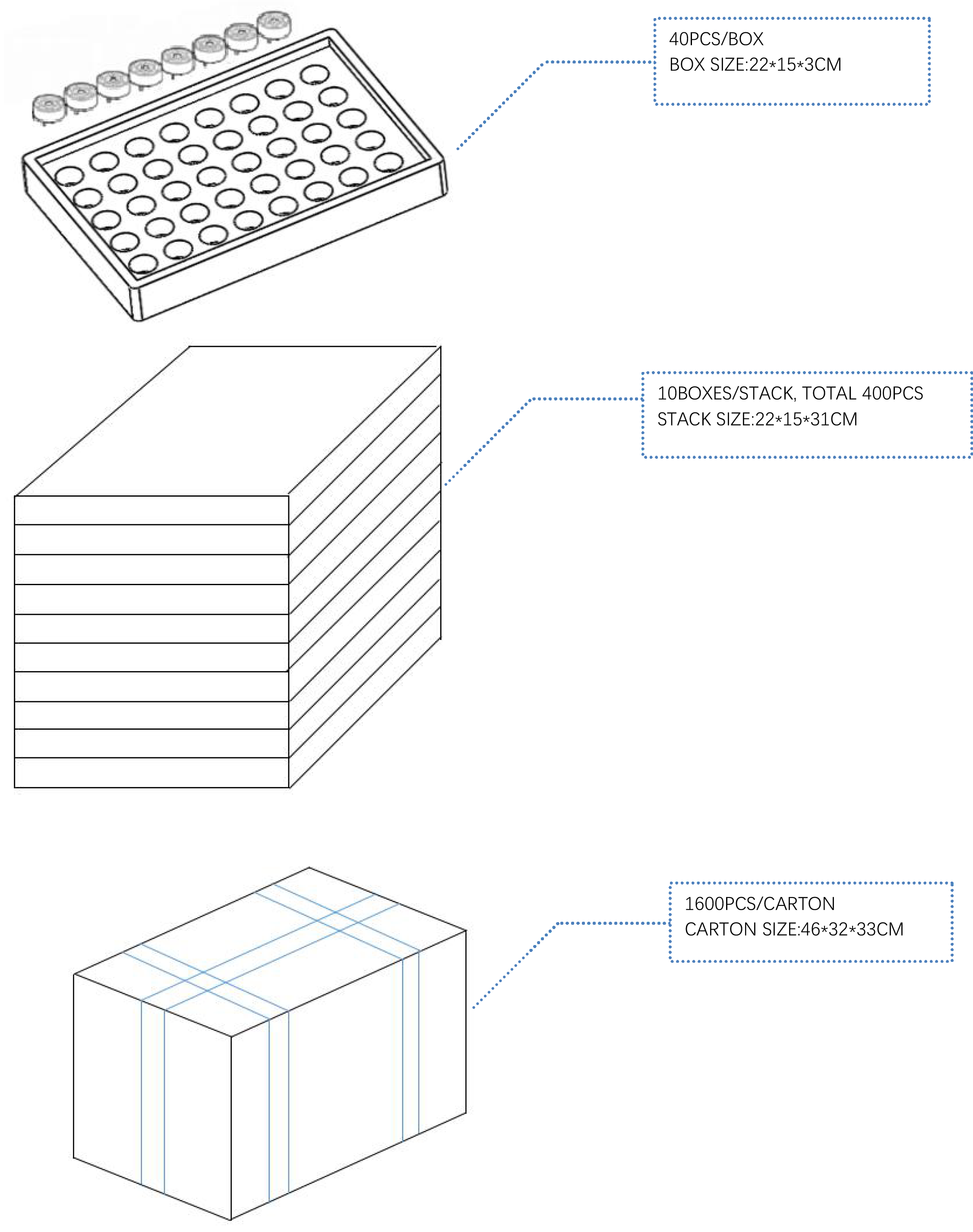 40PCS/BOX
BOX SIZE:22*15*3CM

10BOXES/STACK, TOTAL 400PCS
STACK SIZE:22*15*31CM

1600PCS/CARTON
CARTON SIZE:46*32*33CM