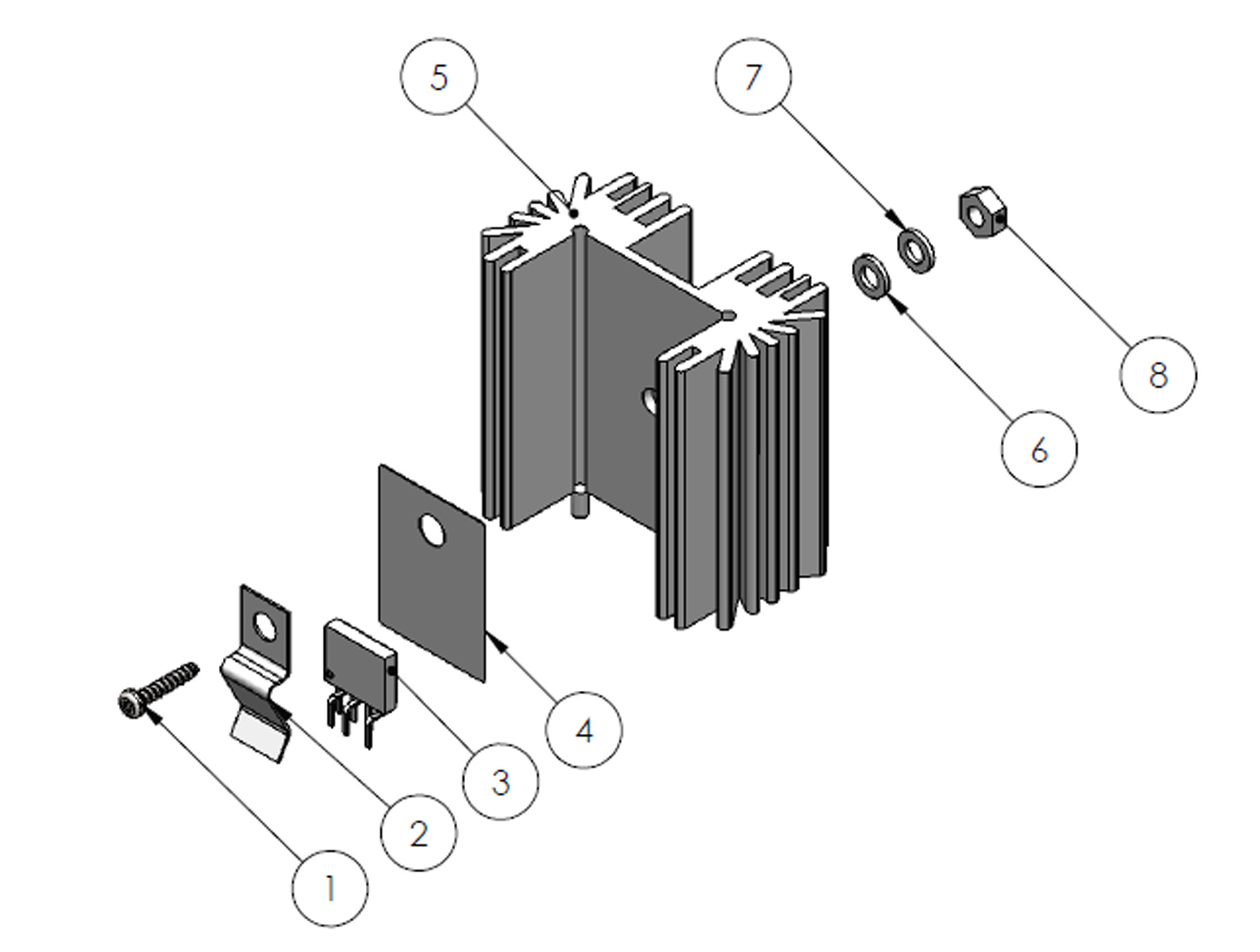 5
7
8
6
4
3
2
1