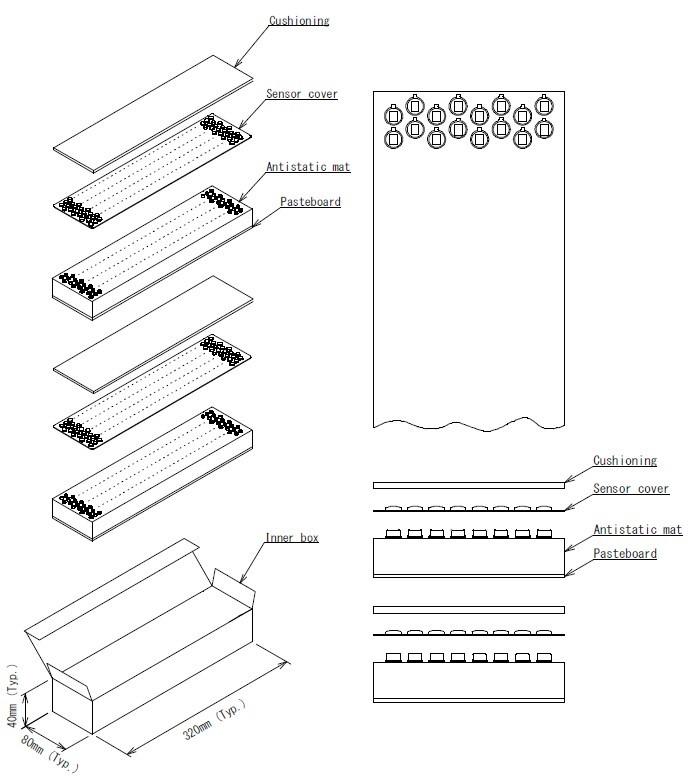 Cushioning

Sensor cover

Antistatic mat

Pasteboard

Inner box

40mm (Typ.)

80mm (Typ.)

320mm (Typ.)

Cushioning

Sensor cover

Antistatic mat

Pasteboard