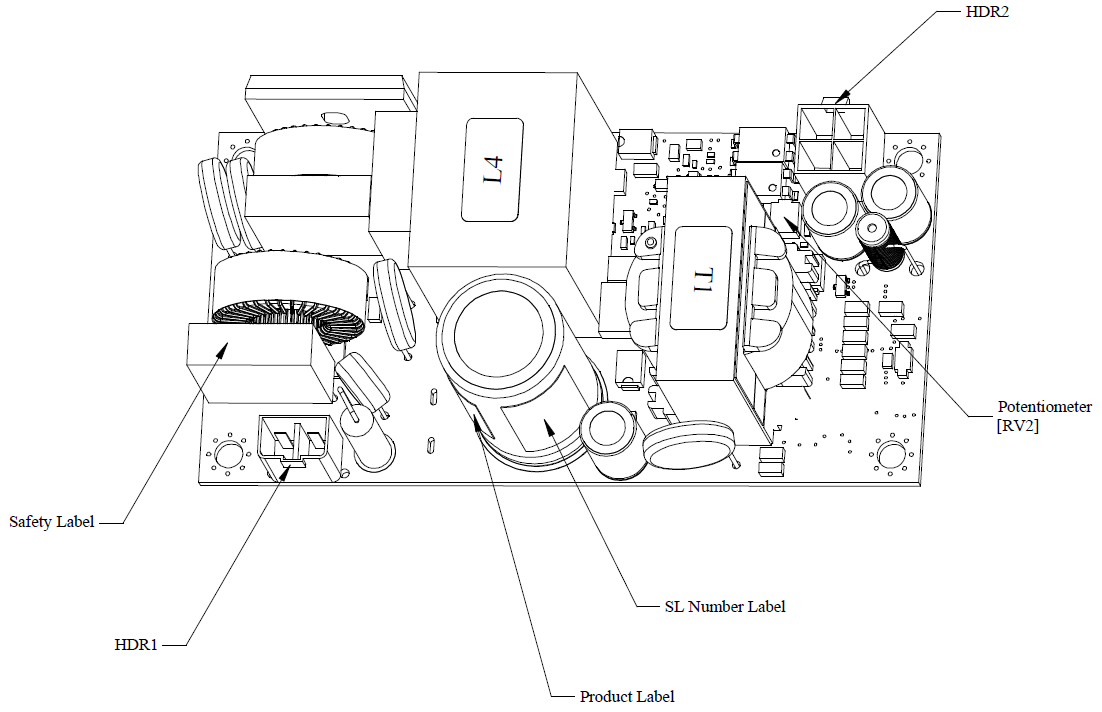 HDR2

L4

T1

Potentiometer [RV2]

Safety Label

SL Number Label

HDR1

Product Label