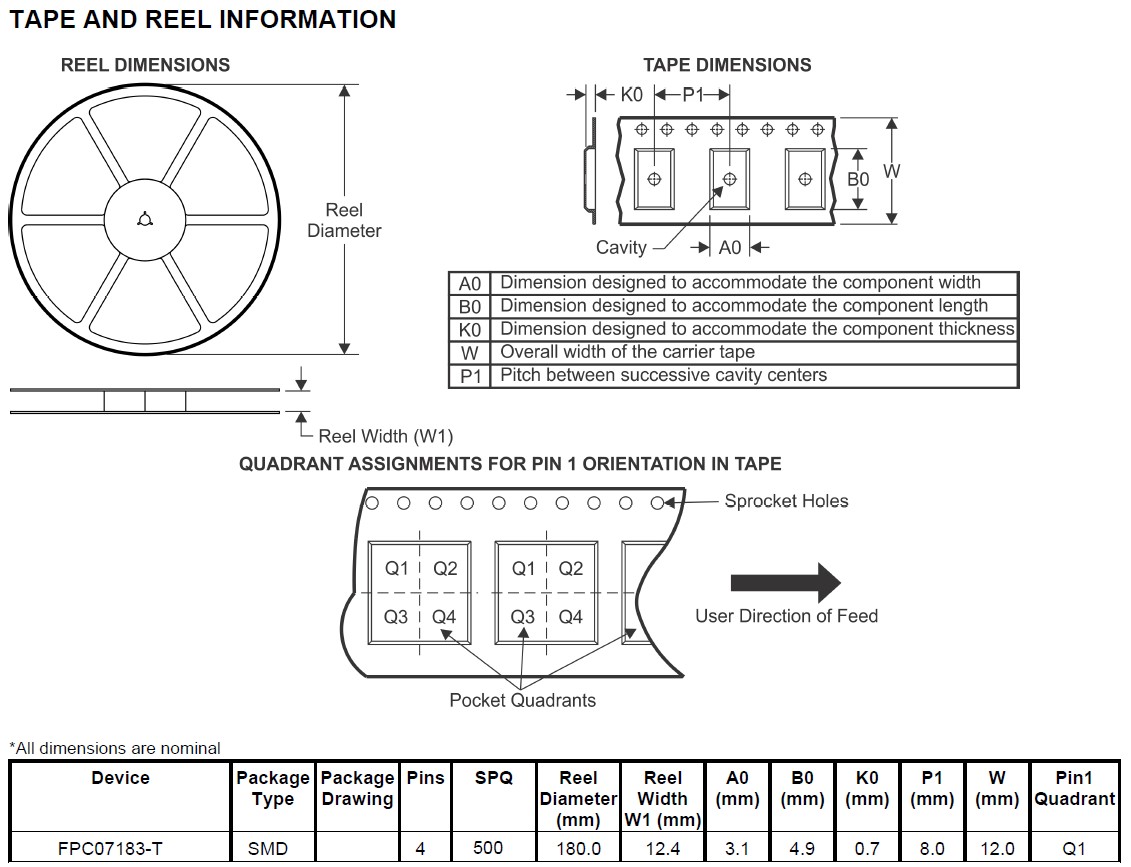 TAPE AND REEL INFORMATION

REEL DIMENSIONS

Reel Diameter

Reel Width (W1)

TAPE DIMENSIONS

K0

P1

B0

W

Cavity

A0

| A0 | Dimension designed to accommodate the component width |
|---|---|
| B0 | Dimension designed to accommodate the component length |
| K0 | Dimension designed to accommodate the component thickness |
| W | Overall width of the carrier tape |
| P1 | Pitch between successive cavity centers |

QUADRANT ASSIGNMENTS FOR PIN 1 ORIENTATION IN TAPE

Sprocket Holes

Q1 Q2
Q3 Q4

Q1 Q2
Q3 Q4

User Direction of Feed

Pocket Quadrants

*All dimensions are nominal

| Device | Package Type | Package Drawing | Pins | SPQ | Reel Diameter (mm) | Reel Width W1 (mm) | A0 (mm) | B0 (mm) | K0 (mm) | P1 (mm) | W (mm) | Pin1 Quadrant |
|---|---|---|---|---|---|---|---|---|---|---|---|---|
| FPC07183-T | SMD | | 4 | 500 | 180.0 | 12.4 | 3.1 | 4.9 | 0.7 | 8.0 | 12.0 | Q1 |