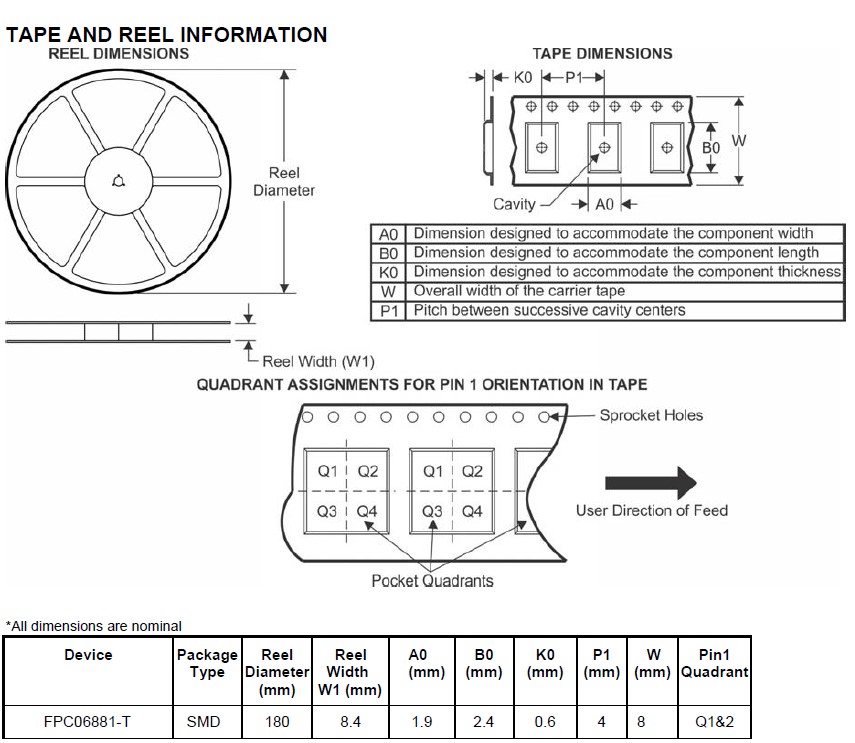 TAPE AND REEL INFORMATION

REEL DIMENSIONS

Reel Diameter

Reel Width (W1)

TAPE DIMENSIONS

K0 P1

B0 W

Cavity A0

| A0 | Dimension designed to accommodate the component width |
|---|---|
| B0 | Dimension designed to accommodate the component length |
| K0 | Dimension designed to accommodate the component thickness |
| W | Overall width of the carrier tape |
| P1 | Pitch between successive cavity centers |

QUADRANT ASSIGNMENTS FOR PIN 1 ORIENTATION IN TAPE

Sprocket Holes

Q1 Q2
Q3 Q4

Q1 Q2
Q3 Q4

User Direction of Feed

Pocket Quadrants

*All dimensions are nominal

| Device | Package Type | Reel Diameter (mm) | Reel Width W1 (mm) | A0 (mm) | B0 (mm) | K0 (mm) | P1 (mm) | W (mm) | Pin1 Quadrant |
|---|---|---|---|---|---|---|---|---|---|
| FPC06881-T | SMD | 180 | 8.4 | 1.9 | 2.4 | 0.6 | 4 | 8 | Q1&2 |