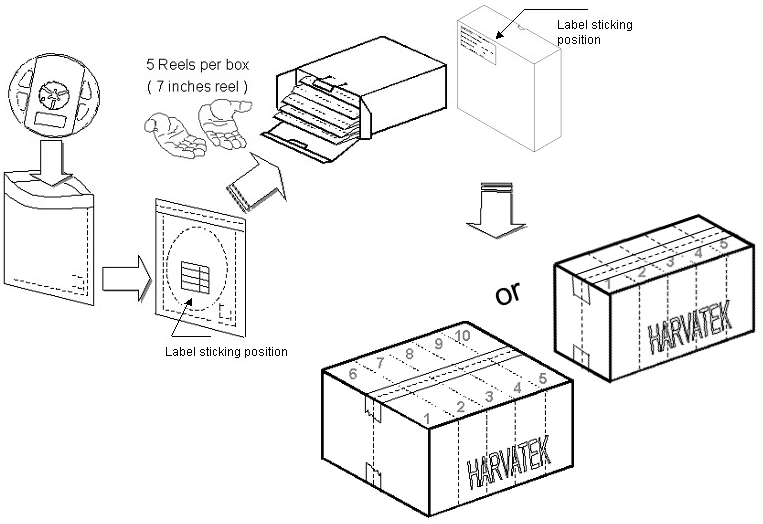 5 Reels per box
( 7 inches reel )

Label sticking position

Label sticking position

or

1 2 3 4 5

HARVATEK

6 7 8 9 10

1 2 3 4 5

HARVATEK