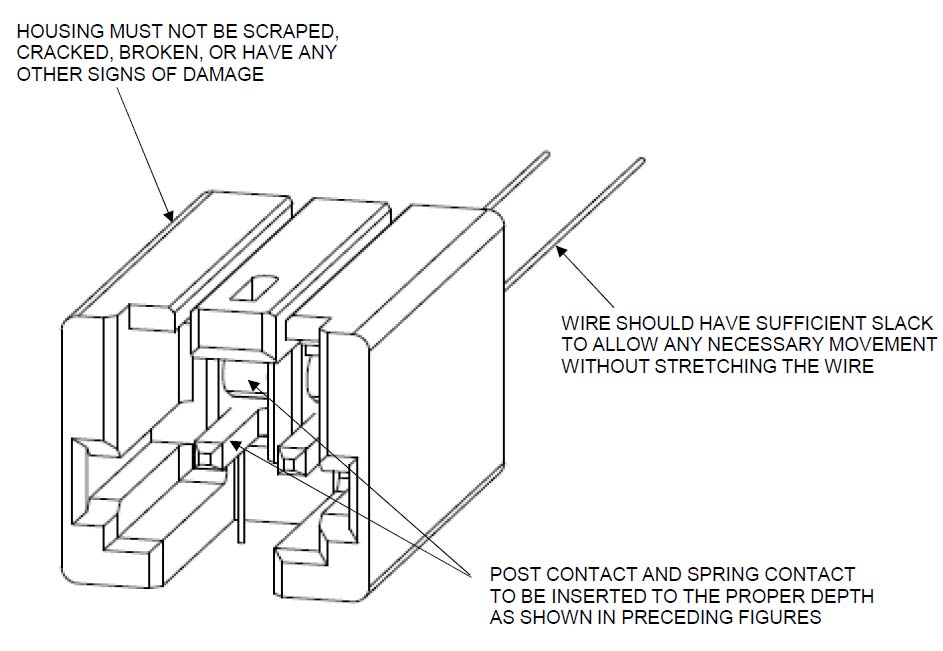 HOUSING MUST NOT BE SCRAPED, CRACKED, BROKEN, OR HAVE ANY OTHER SIGNS OF DAMAGE

WIRE SHOULD HAVE SUFFICIENT SLACK TO ALLOW ANY NECESSARY MOVEMENT WITHOUT STRETCHING THE WIRE

POST CONTACT AND SPRING CONTACT TO BE INSERTED TO THE PROPER DEPTH AS SHOWN IN PRECEDING FIGURES