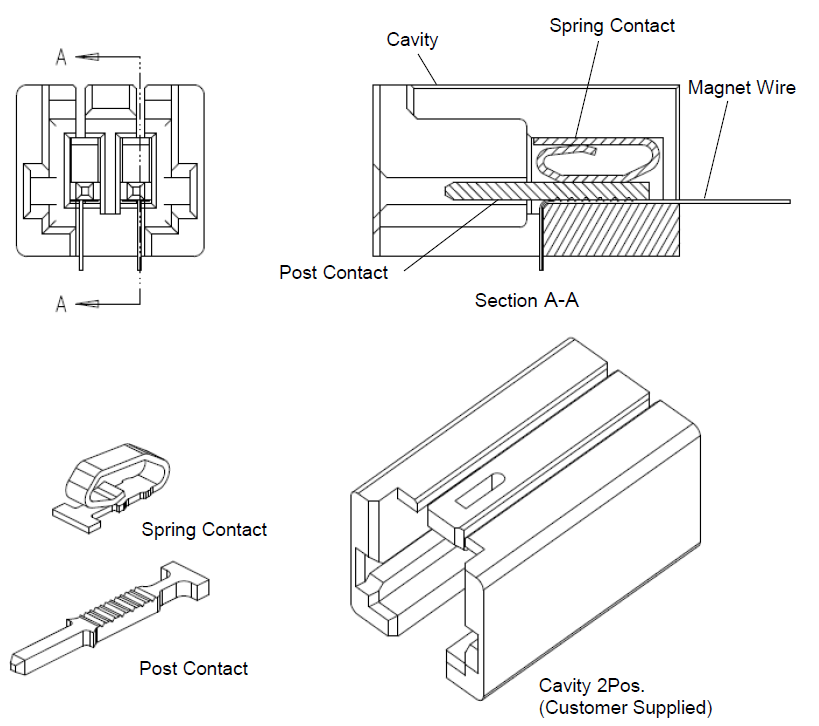 A

A

Cavity

Spring Contact

Magnet Wire

Post Contact

Section A-A

Spring Contact

Post Contact

Cavity 2Pos.
(Customer Supplied)