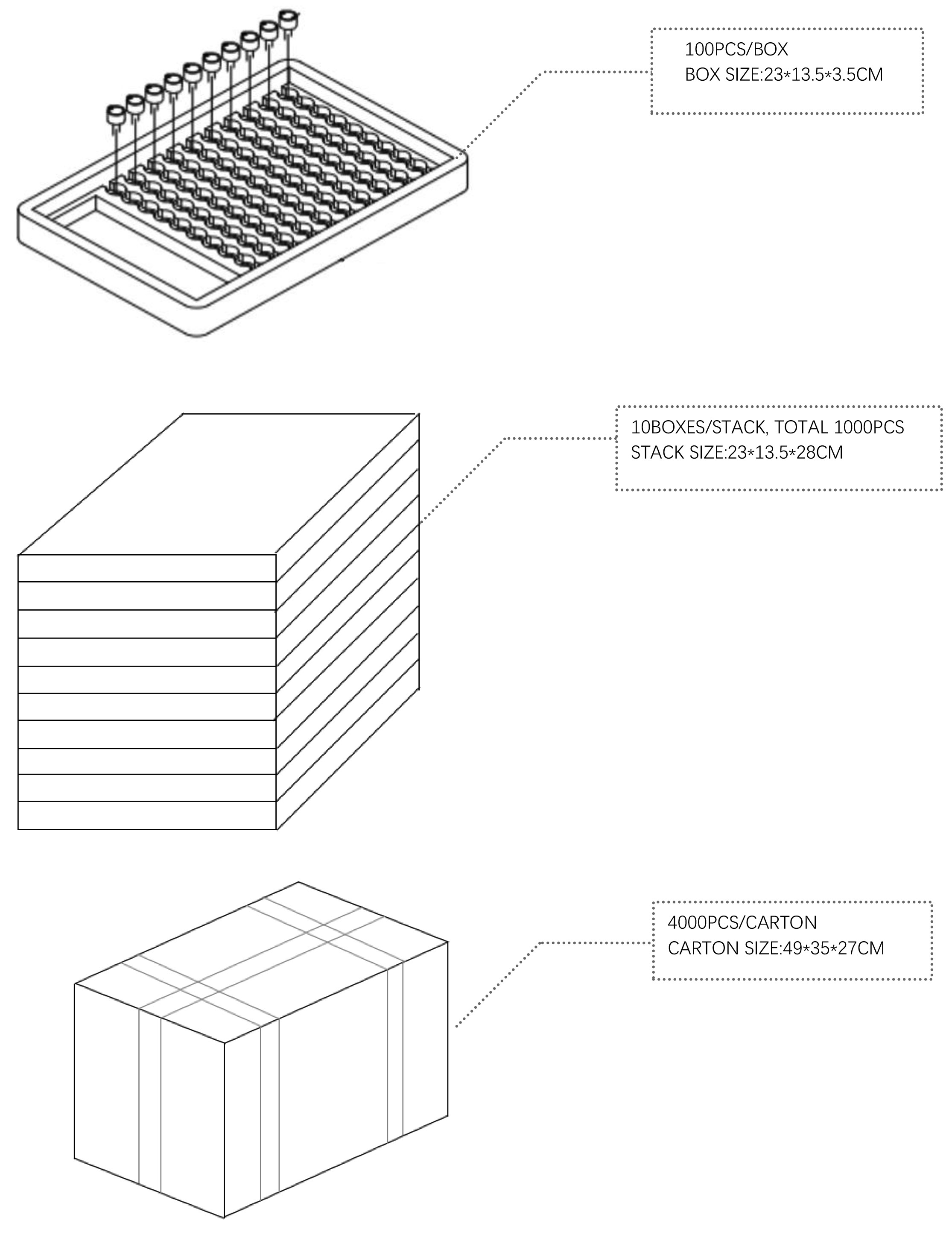 100PCS/BOX
BOX SIZE:23*13.5*3.5CM

10BOXES/STACK, TOTAL 1000PCS
STACK SIZE:23*13.5*28CM

4000PCS/CARTON
CARTON SIZE:49*35*27CM