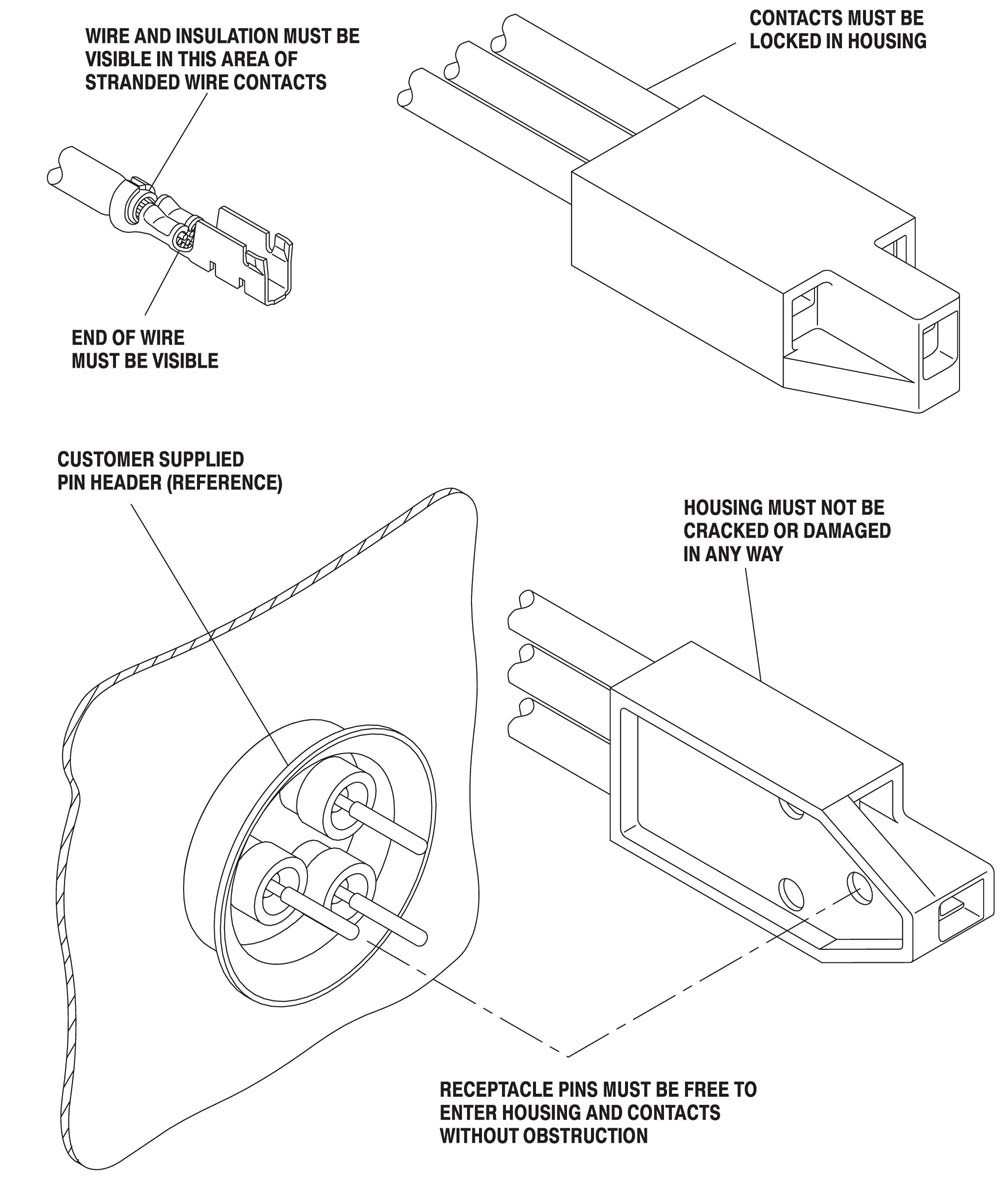 WIRE AND INSULATION MUST BE VISIBLE IN THIS AREA OF STRANDED WIRE CONTACTS

CONTACTS MUST BE LOCKED IN HOUSING

END OF WIRE MUST BE VISIBLE

CUSTOMER SUPPLIED PIN HEADER (REFERENCE)

HOUSING MUST NOT BE CRACKED OR DAMAGED IN ANY WAY

RECEPTACLE PINS MUST BE FREE TO ENTER HOUSING AND CONTACTS WITHOUT OBSTRUCTION