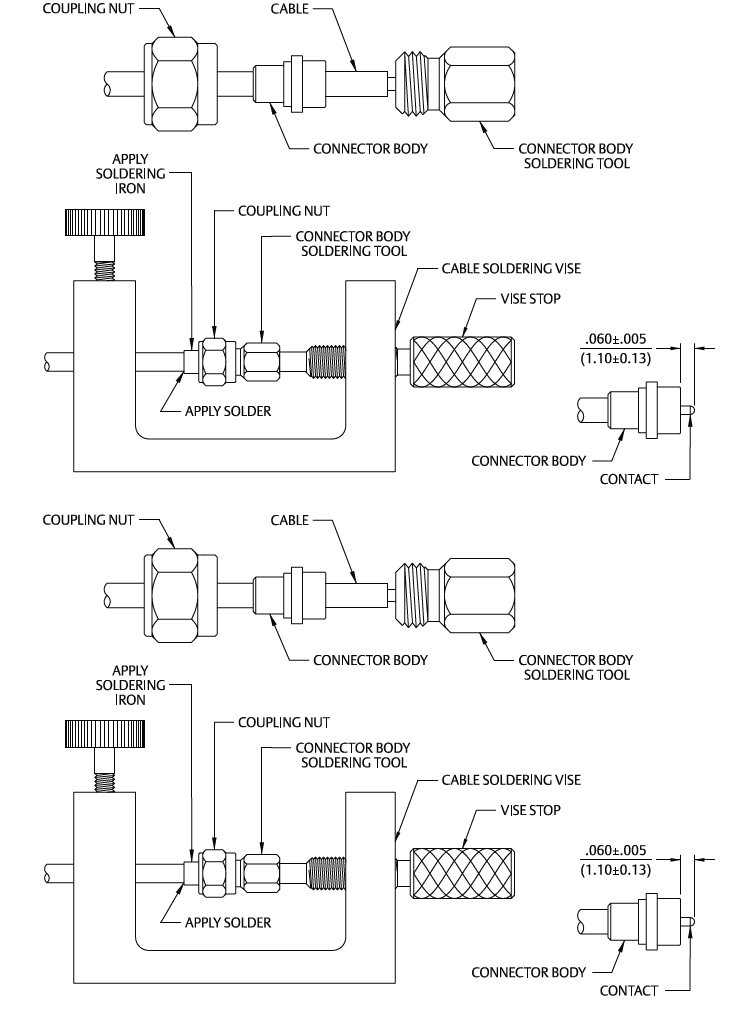 COUPLING NUT

CABLE

CONNECTOR BODY

CONNECTOR BODY SOLDERING TOOL

APPLY SOLDERING IRON

COUPLING NUT

CONNECTOR BODY SOLDERING TOOL

CABLE SOLDERING VISE

VISE STOP

APPLY SOLDER

.060±.005 (1.10±0.13)

CONNECTOR BODY

CONTACT

COUPLING NUT

CABLE

CONNECTOR BODY

CONNECTOR BODY SOLDERING TOOL

APPLY SOLDERING IRON

COUPLING NUT

CONNECTOR BODY SOLDERING TOOL

CABLE SOLDERING VISE

VISE STOP

APPLY SOLDER

.060±.005 (1.10±0.13)

CONNECTOR BODY

CONTACT