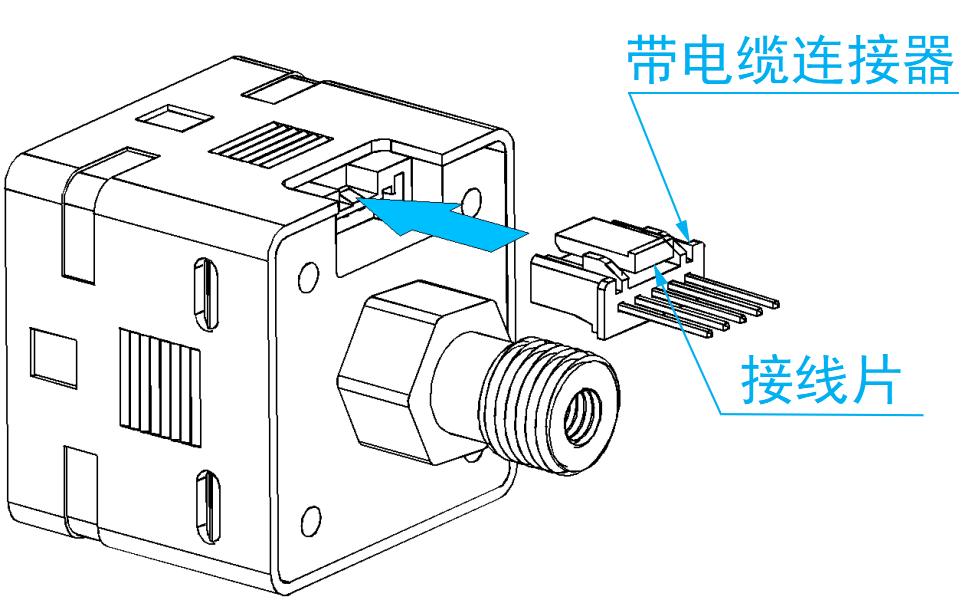 带电缆连接器

接线片