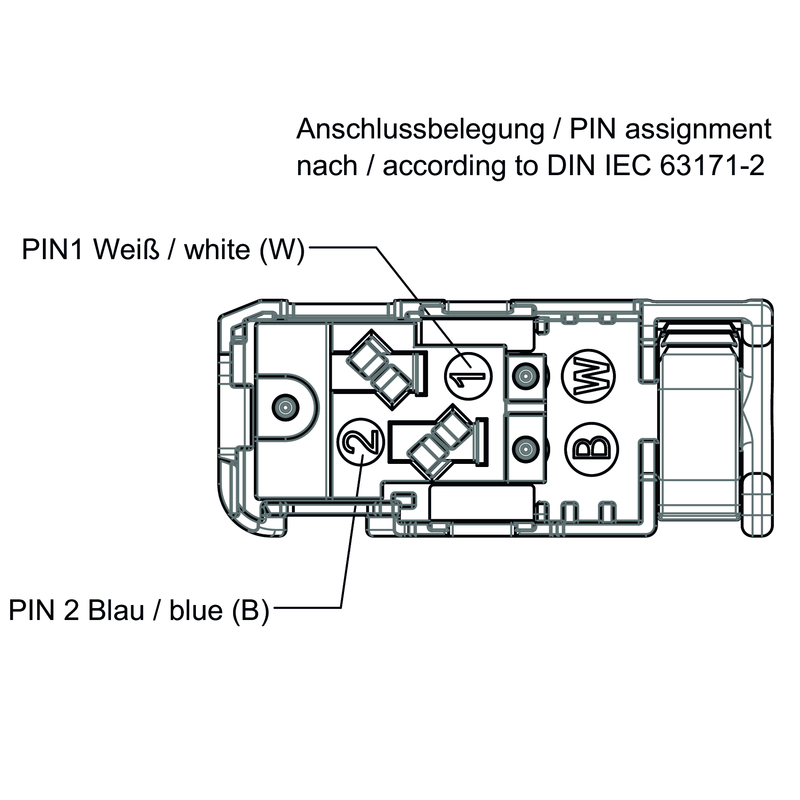 Anschlussbelegung / PIN assignment
nach / according to DIN IEC 63171-2

PIN1 Weiß / white (W)

1

W

2

B

PIN 2 Blau / blue (B)