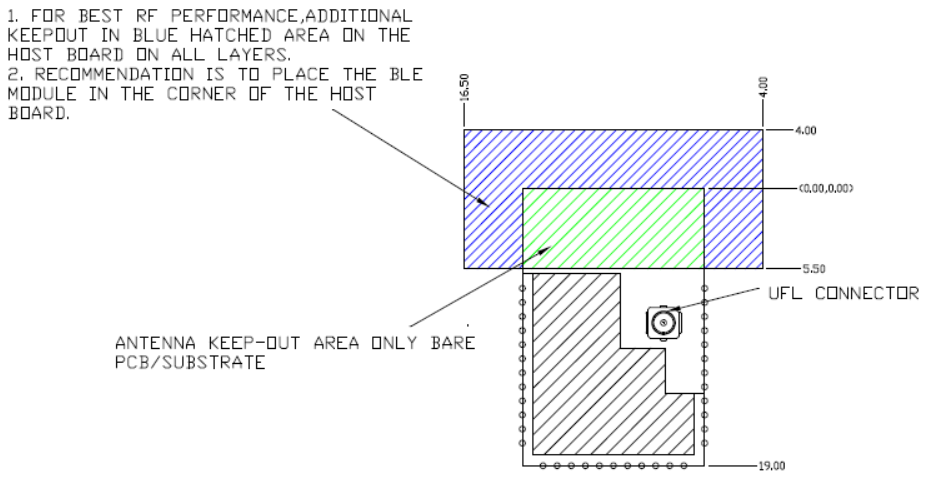 1. FOR BEST RF PERFORMANCE,ADDITIONAL KEEPOUT IN BLUE HATCHED AREA ON THE HOST BOARD ON ALL LAYERS.
2. RECOMMENDATION IS TO PLACE THE BLE MODULE IN THE CORNER OF THE HOST BOARD.

16.50

4.00

4.00

(0.00,0.00)

5.50

UFL CONNECTOR

ANTENNA KEEP-OUT AREA ONLY BARE PCB/SUBSTRATE

19.00