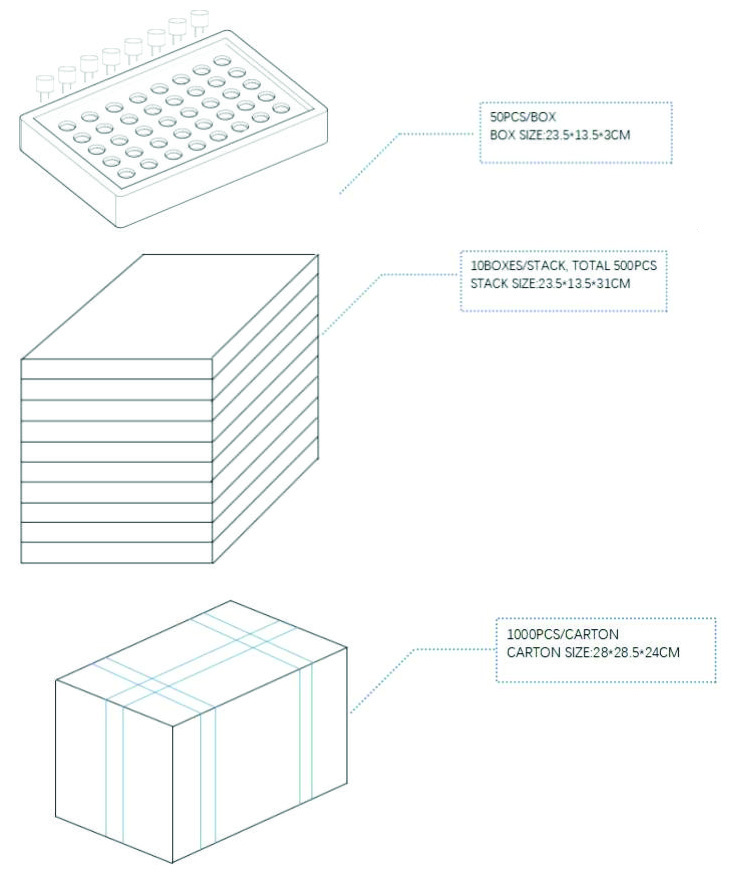 50PCS/BOX
BOX SIZE:23.5*13.5*3CM

10BOXES/STACK, TOTAL 500PCS
STACK SIZE:23.5*13.5*31CM

1000PCS/CARTON
CARTON SIZE:28*28.5*24CM