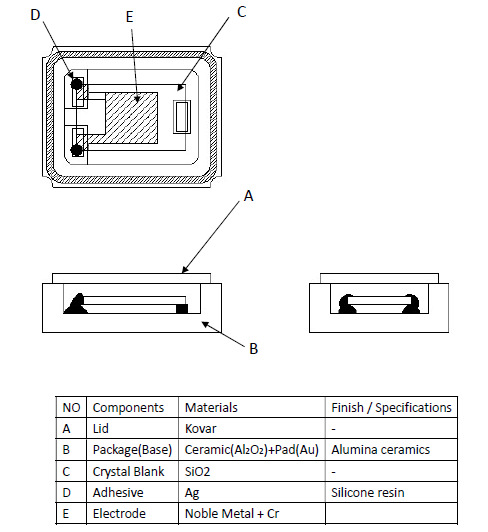 D
E
C

A

B

| NO | Components | Materials | Finish / Specifications |
|---|---|---|---|
| A | Lid | Kovar | - |
| B | Package(Base) | Ceramic($Al_2O_2$)+Pad(Au) | Alumina ceramics |
| C | Crystal Blank | SiO2 | - |
| D | Adhesive | Ag | Silicone resin |
| E | Electrode | Noble Metal + Cr | |