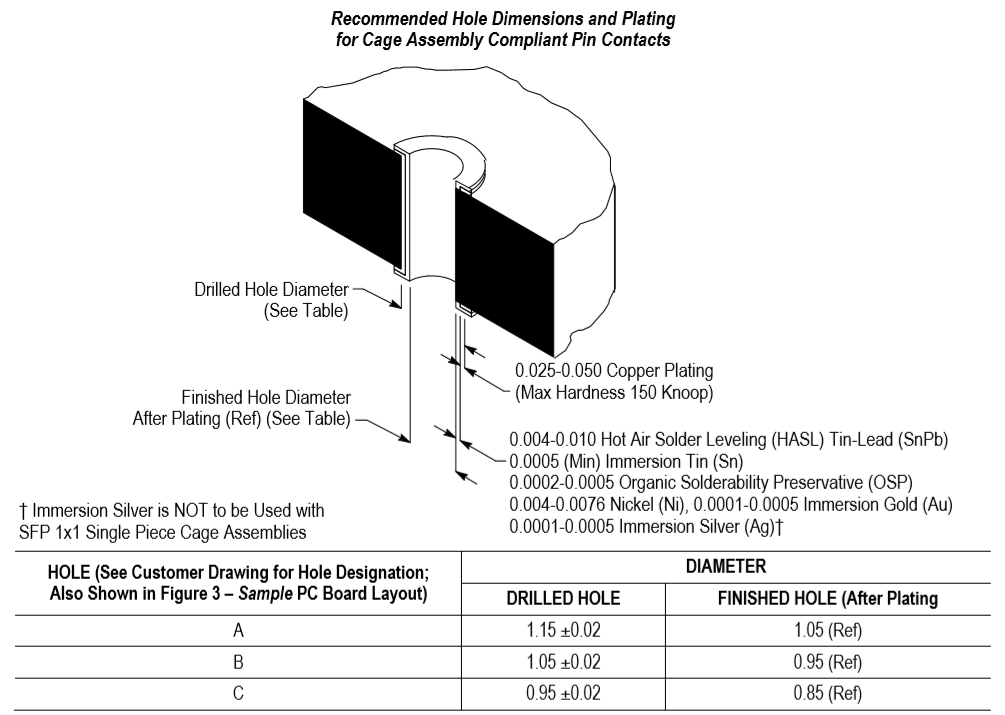 Recommended Hole Dimensions and Plating for Cage Assembly Compliant Pin Contacts

Drilled Hole Diameter (See Table)

Finished Hole Diameter After Plating (Ref) (See Table)

0.025-0.050 Copper Plating (Max Hardness 150 Knoop)

0.004-0.010 Hot Air Solder Leveling (HASL) Tin-Lead (SnPb)
0.0005 (Min) Immersion Tin (Sn)
0.0002-0.0005 Organic Solderability Preservative (OSP)
0.004-0.0076 Nickel (Ni), 0.0001-0.0005 Immersion Gold (Au)
0.0001-0.0005 Immersion Silver (Ag)†

† Immersion Silver is NOT to be Used with SFP 1x1 Single Piece Cage Assemblies

| HOLE (See Customer Drawing for Hole Designation; Also Shown in Figure 3 – Sample PC Board Layout) | DIAMETER | |
|---|---|---|
| | DRILLED HOLE | FINISHED HOLE (After Plating |
| A | 1.15 ±0.02 | 1.05 (Ref) |
| B | 1.05 ±0.02 | 0.95 (Ref) |
| C | 0.95 ±0.02 | 0.85 (Ref) |