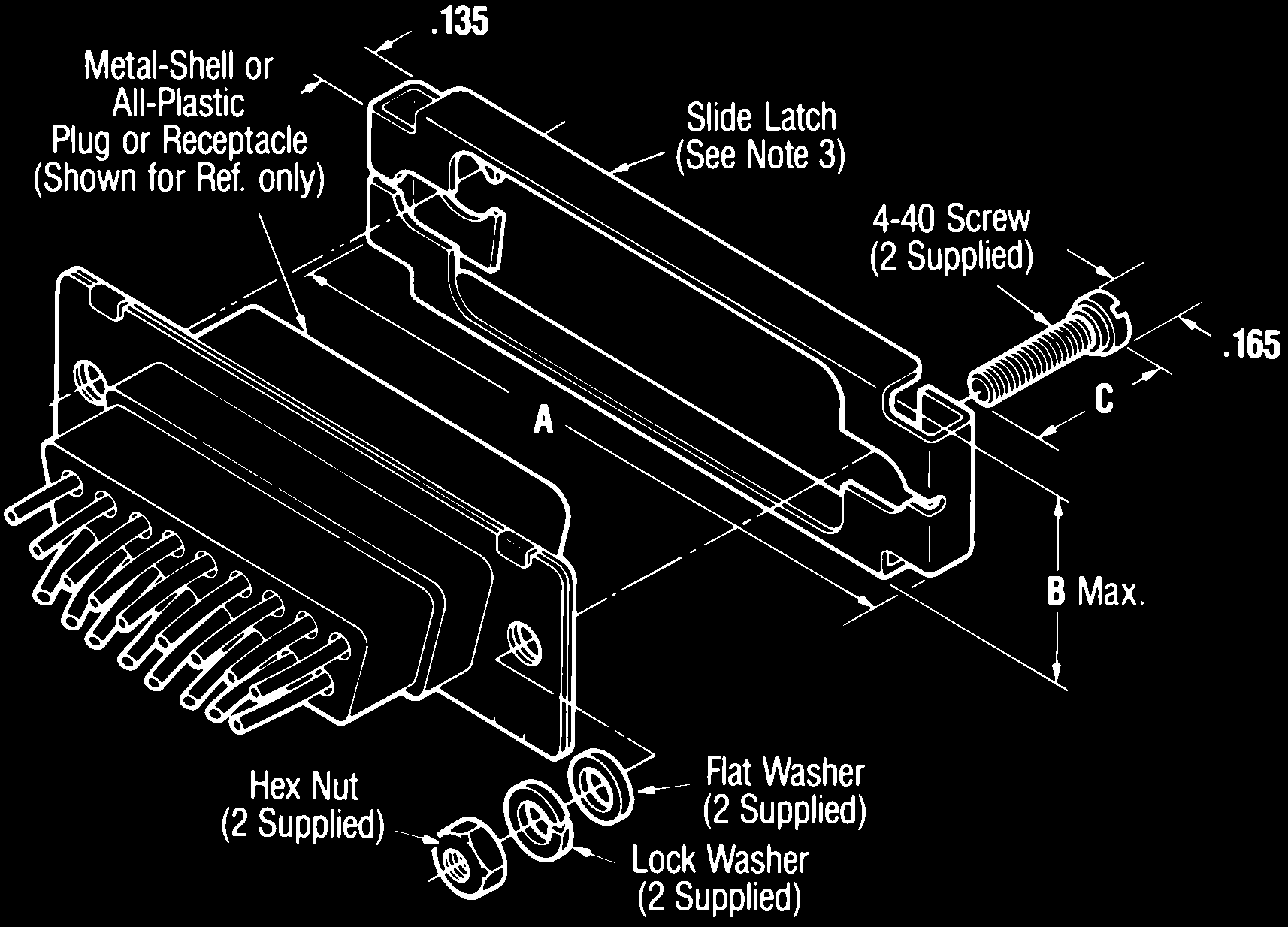 .135

Metal-Shell or All-Plastic Plug or Receptacle (Shown for Ref. only)

Slide Latch (See Note 3)

4-40 Screw (2 Supplied)

.165

C

A

B Max.

Hex Nut (2 Supplied)

Flat Washer (2 Supplied)

Lock Washer (2 Supplied)