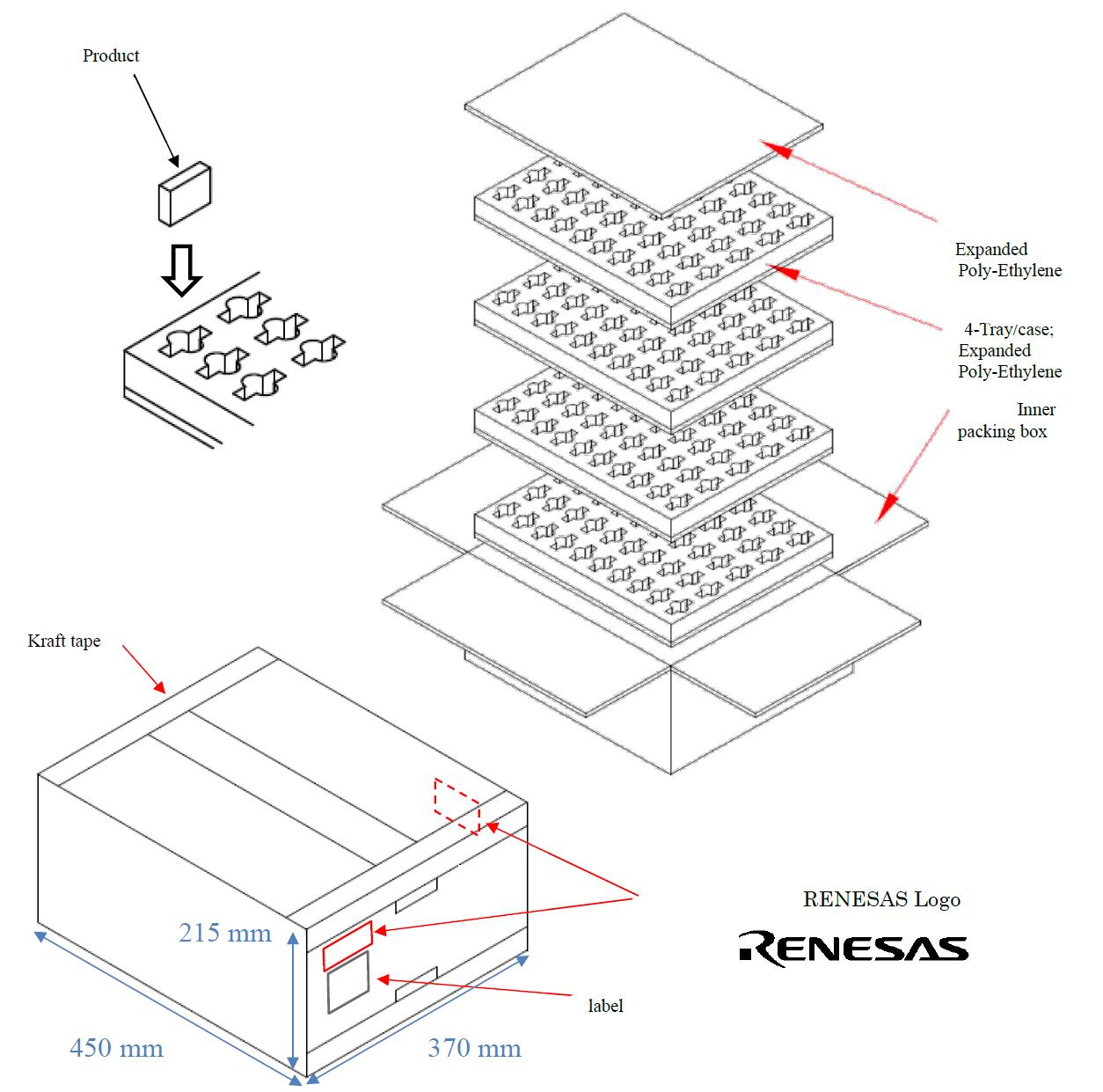 Product

Expanded Poly-Ethylene

4-Tray/case; Expanded Poly-Ethylene

Inner packing box

Kraft tape

215 mm

450 mm

370 mm

label

RENESAS Logo

RENESAS