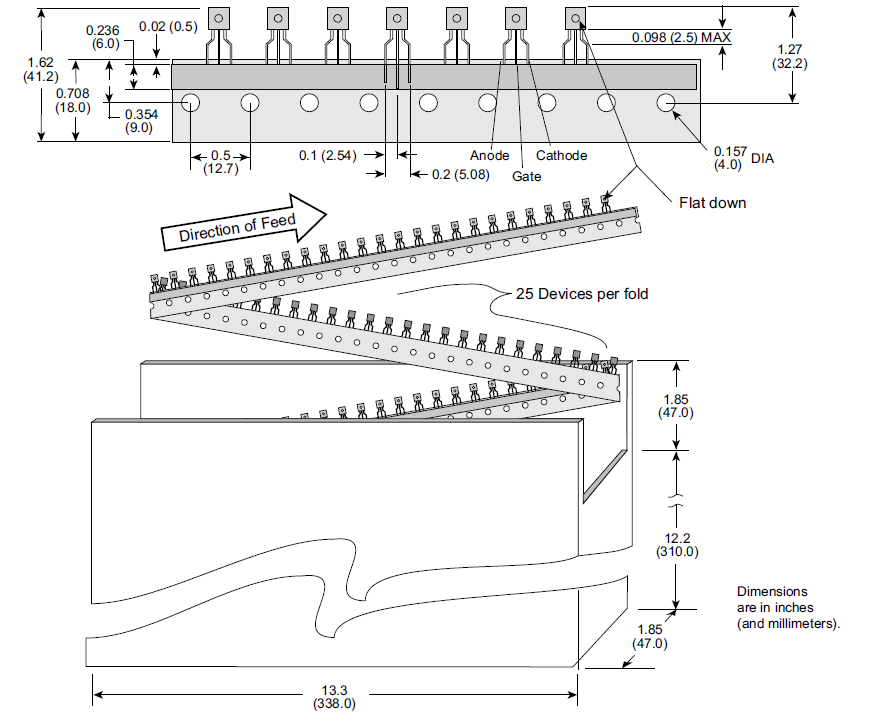 0.236
(6.0)

0.02 (0.5)

0.098 (2.5) MAX

1.27
(32.2)

1.62
(41.2)

0.708
(18.0)

0.354
(9.0)

0.5
(12.7)

0.1 (2.54)

0.2 (5.08)

Anode

Gate

Cathode

0.157
(4.0) DIA

Flat down

Direction of Feed

25 Devices per fold

1.85
(47.0)

12.2
(310.0)

1.85
(47.0)

Dimensions are in inches (and millimeters).

13.3
(338.0)