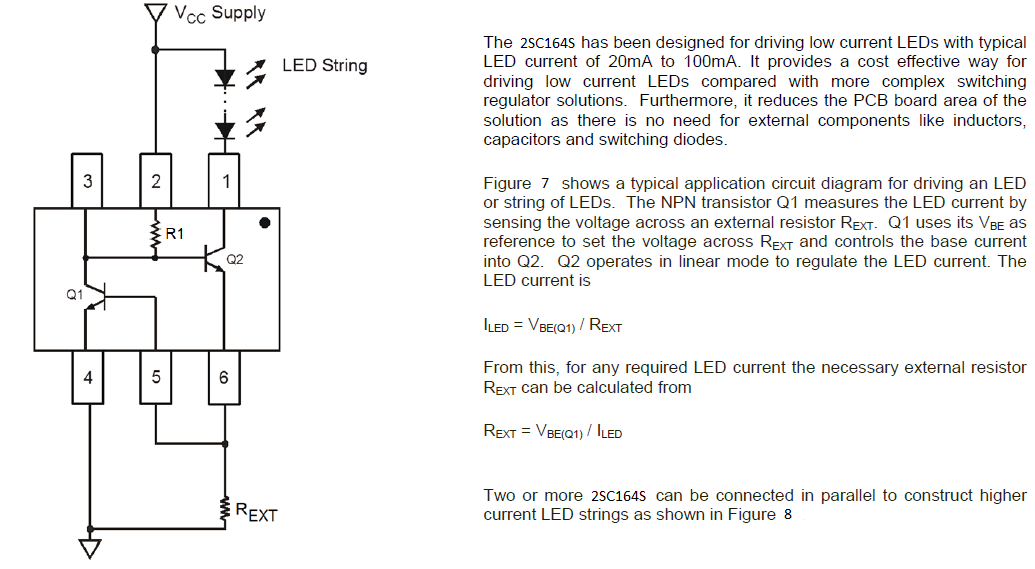 $V_{CC}$ Supply

LED String

3 2 1

R1

Q2

Q1

4 5 6

$R_{EXT}$

The 2SC164S has been designed for driving low current LEDs with typical LED current of 20mA to 100mA. It provides a cost effective way for driving low current LEDs compared with more complex switching regulator solutions. Furthermore, it reduces the PCB board area of the solution as there is no need for external components like inductors, capacitors and switching diodes.

Figure 7 shows a typical application circuit diagram for driving an LED or string of LEDs. The NPN transistor Q1 measures the LED current by sensing the voltage across an external resistor $R_{EXT}$. Q1 uses its $V_{BE}$ as reference to set the voltage across $R_{EXT}$ and controls the base current into Q2. Q2 operates in linear mode to regulate the LED current. The LED current is

$I_{LED} = V_{BE(Q1)} / R_{EXT}$

From this, for any required LED current the necessary external resistor $R_{EXT}$ can be calculated from

$R_{EXT} = V_{BE(Q1)} / I_{LED}$

Two or more 2SC164S can be connected in parallel to construct higher current LED strings as shown in Figure 8