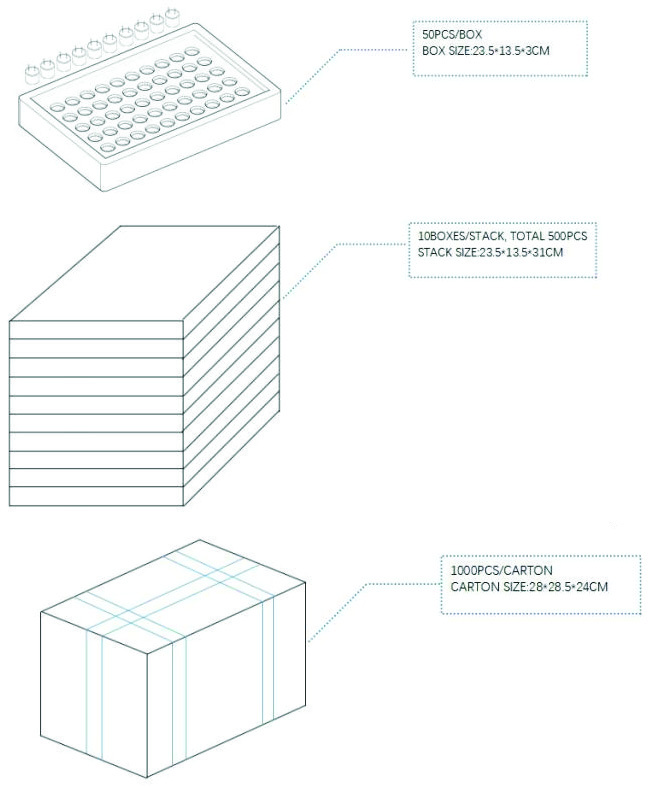 50PCS/BOX
BOX SIZE:23.5*13.5*3CM

10BOXES/STACK, TOTAL 500PCS
STACK SIZE:23.5*13.5*31CM

1000PCS/CARTON
CARTON SIZE:28*28.5*24CM