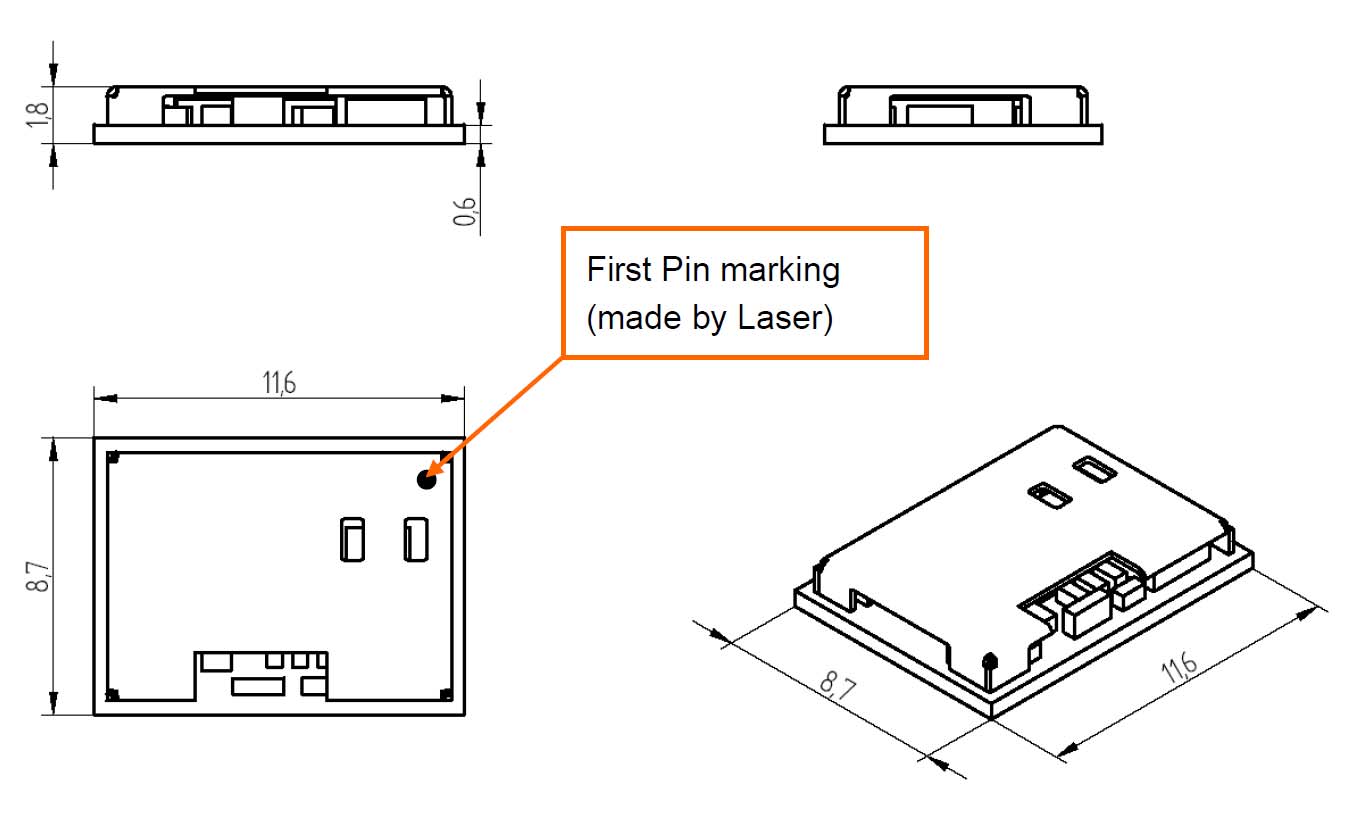 1,8

0,6

First Pin marking
(made by Laser)

11,6

8,7

8,7

11,6