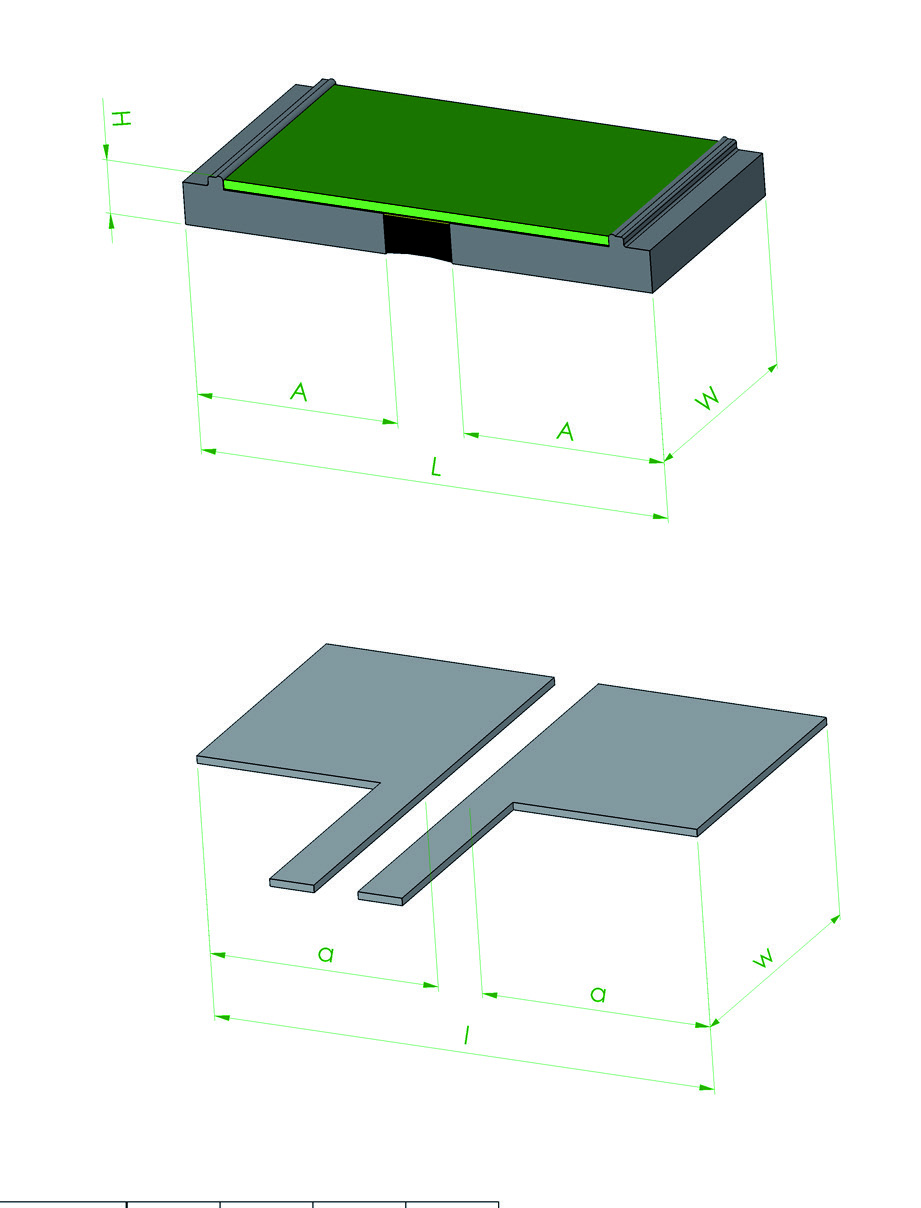 H

A

A

W

L

a

a

w

l