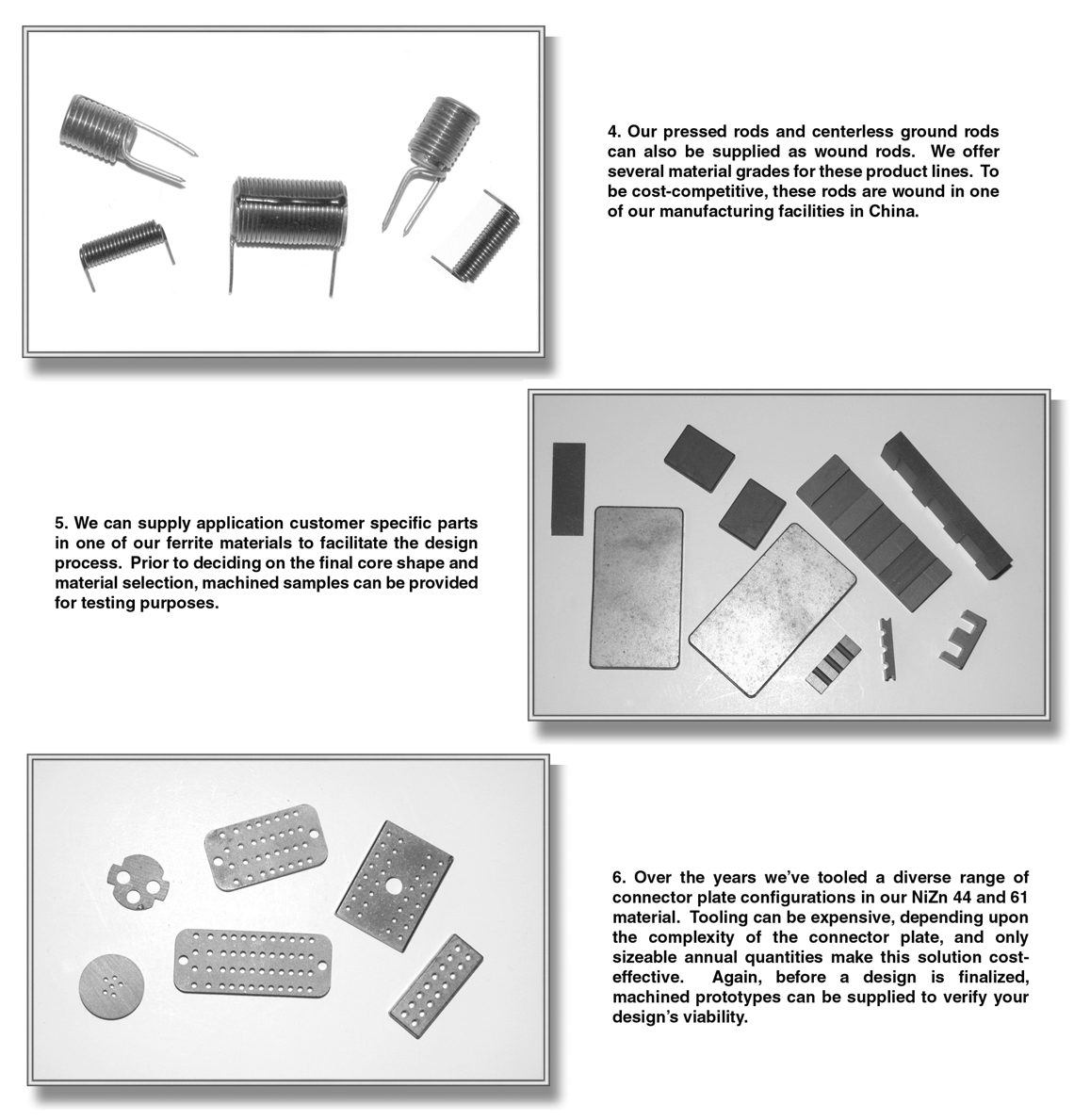 4. Our pressed rods and centerless ground rods can also be supplied as wound rods. We offer several material grades for these product lines. To be cost-competitive, these rods are wound in one of our manufacturing facilities in China.

5. We can supply application customer specific parts in one of our ferrite materials to facilitate the design process. Prior to deciding on the final core shape and material selection, machined samples can be provided for testing purposes.

6. Over the years we've tooled a diverse range of connector plate configurations in our NiZn 44 and 61 material. Tooling can be expensive, depending upon the complexity of the connector plate, and only sizeable annual quantities make this solution cost-effective. Again, before a design is finalized, machined prototypes can be supplied to verify your design's viability.