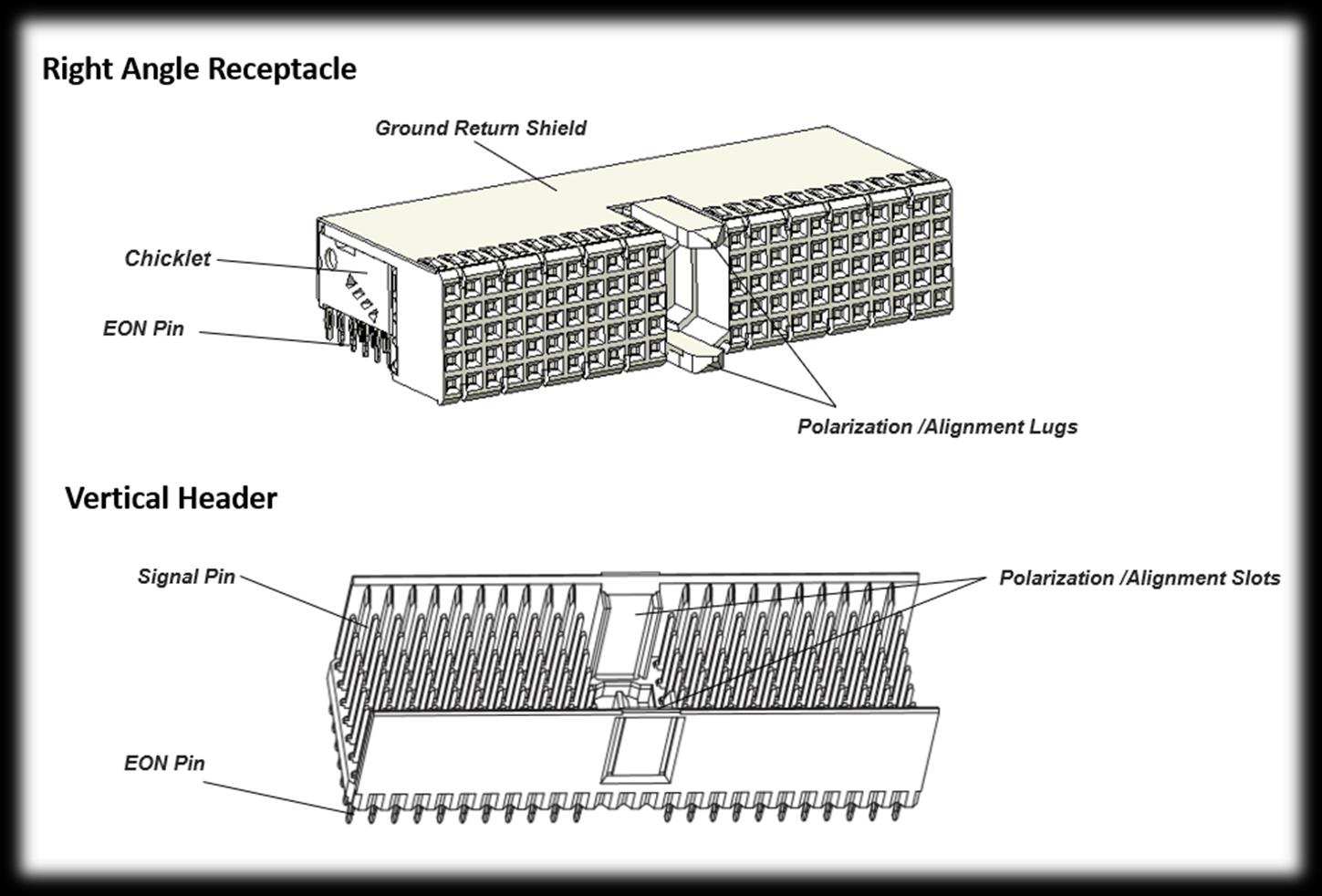 Right Angle Receptacle

Ground Return Shield

Chicklet

EON Pin

Polarization /Alignment Lugs

Vertical Header

Signal Pin

Polarization /Alignment Slots

EON Pin