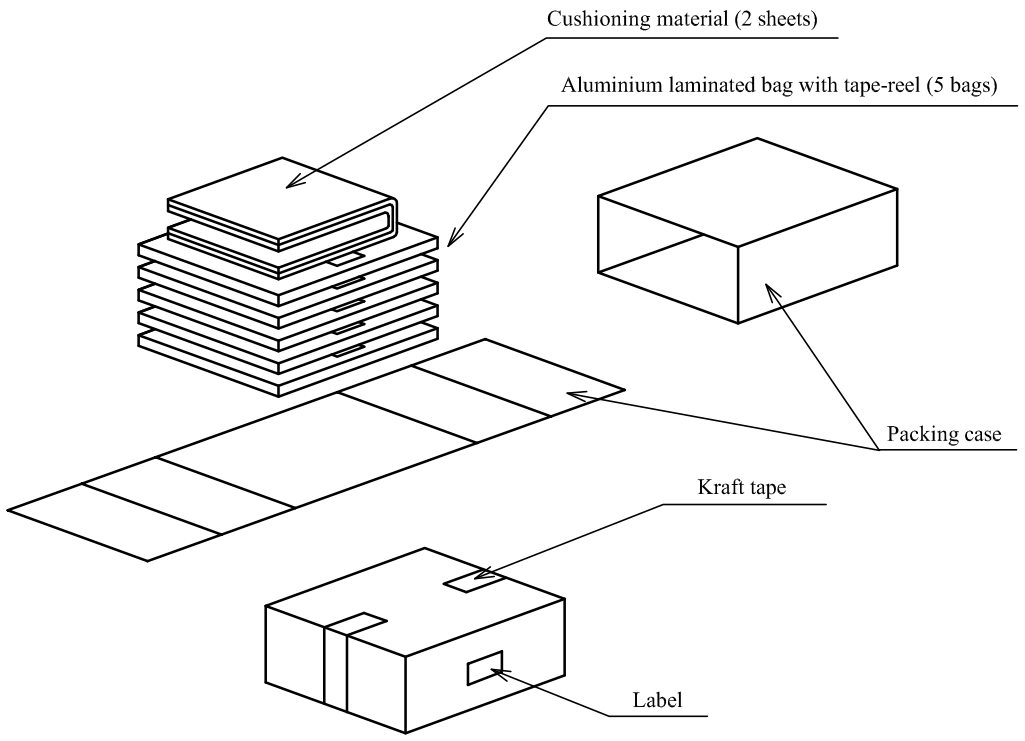 Cushioning material (2 sheets)

Aluminium laminated bag with tape-reel (5 bags)

Packing case

Kraft tape

Label