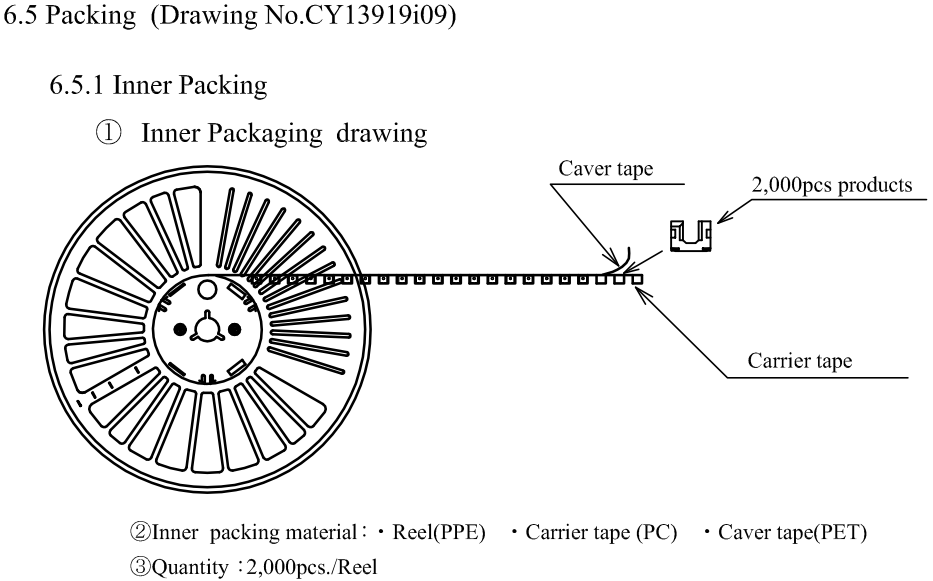 6.5 Packing (Drawing No.CY13919i09)

6.5.1 Inner Packing

① Inner Packaging drawing

Caver tape

2,000pcs products

Carrier tape

②Inner packing material：・Reel(PPE) ・Carrier tape (PC) ・Caver tape(PET)

③Quantity ：2,000pcs./Reel