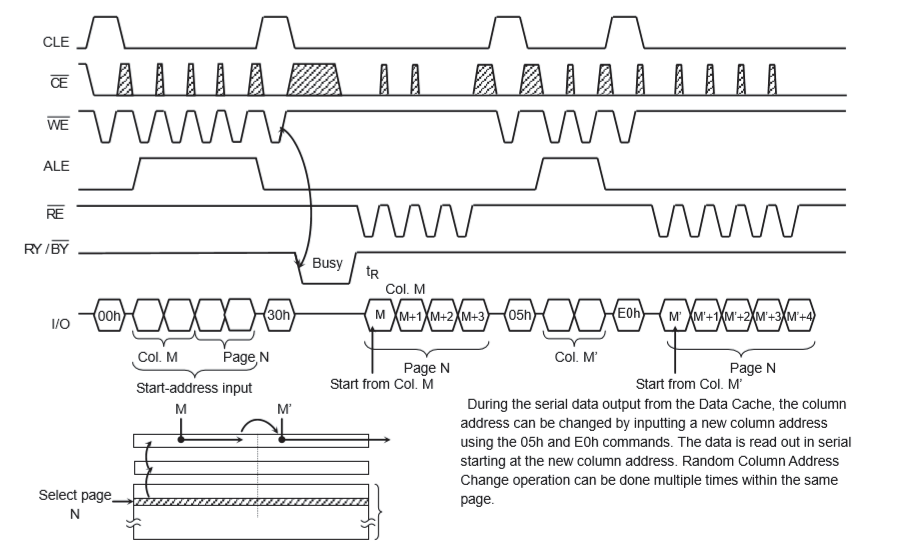 CLE

$\overline{CE}$

$\overline{WE}$

ALE

$\overline{RE}$

RY / $\overline{BY}$

Busy

$t_R$

Col. M

I/O

00h

30h

M

M+1

M+2

M+3

05h

E0h

M'

M'+1

M'+2

M'+3

M'+4

Col. M

Page N

Start-address input

Page N

Start from Col. M

Col. M'

Page N

Start from Col. M'

M

M'

Select page N

During the serial data output from the Data Cache, the column address can be changed by inputting a new column address using the 05h and E0h commands. The data is read out in serial starting at the new column address. Random Column Address Change operation can be done multiple times within the same page.