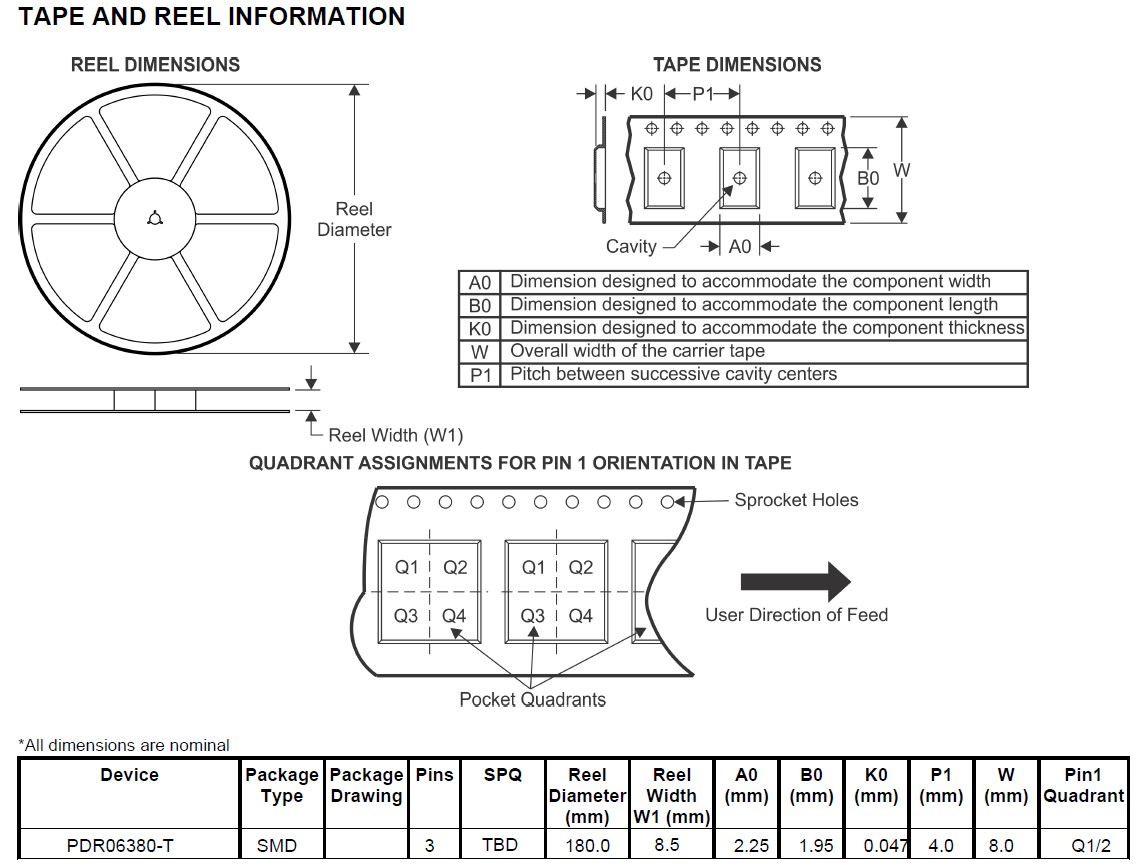 TAPE AND REEL INFORMATION

REEL DIMENSIONS

Reel Diameter

Reel Width (W1)

TAPE DIMENSIONS

K0 P1

B0 W

Cavity A0

| A0 | Dimension designed to accommodate the component width |
|---|---|
| B0 | Dimension designed to accommodate the component length |
| K0 | Dimension designed to accommodate the component thickness |
| W | Overall width of the carrier tape |
| P1 | Pitch between successive cavity centers |

QUADRANT ASSIGNMENTS FOR PIN 1 ORIENTATION IN TAPE

Sprocket Holes

Q1 Q2 Q3 Q4 Q1 Q2 Q3 Q4

User Direction of Feed

Pocket Quadrants

*All dimensions are nominal

| Device | Package Type | Package Drawing | Pins | SPQ | Reel Diameter (mm) | Reel Width W1 (mm) | A0 (mm) | B0 (mm) | K0 (mm) | P1 (mm) | W (mm) | Pin1 Quadrant |
|---|---|---|---|---|---|---|---|---|---|---|---|---|
| PDR06380-T | SMD | | 3 | TBD | 180.0 | 8.5 | 2.25 | 1.95 | 0.047 | 4.0 | 8.0 | Q1/2 |