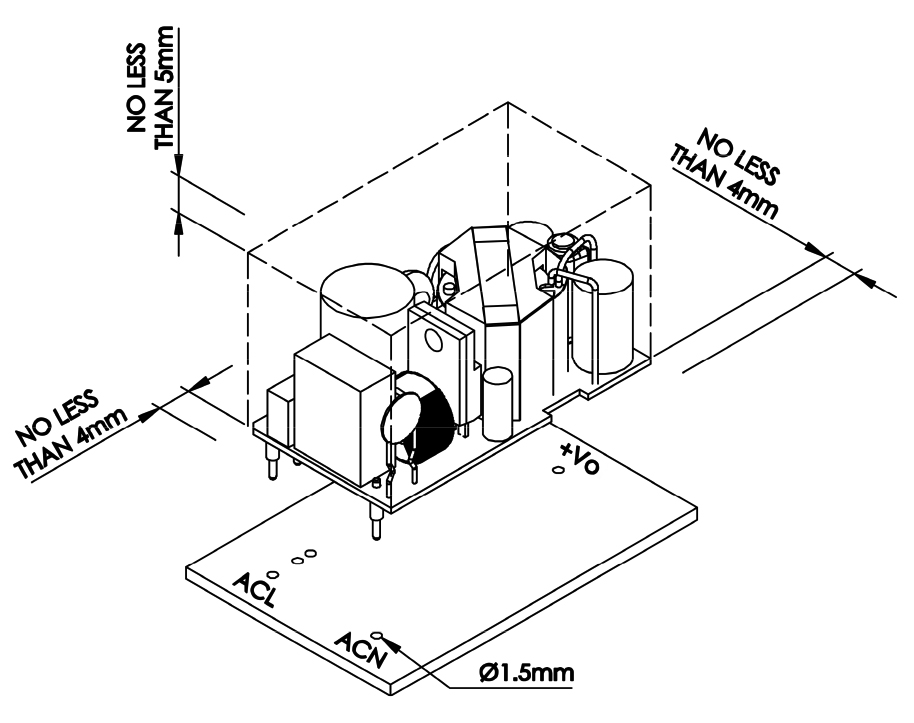 NO LESS THAN 5mm

NO LESS THAN 4mm

NO LESS THAN 4mm

+Vo

ACL

ACN

Ø1.5mm