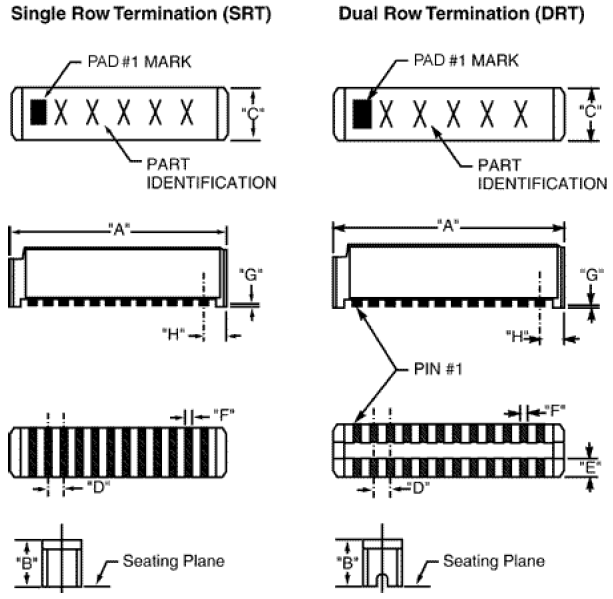 Single Row Termination (SRT)

PAD #1 MARK

X X X X X

"C"

PART IDENTIFICATION

"A"

"G"

"H"

"F"

"D"

"B"

Seating Plane

Dual Row Termination (DRT)

PAD #1 MARK

X X X X X

"C"

PART IDENTIFICATION

"A"

"G"

"H"

PIN #1

"F"

"E"

"D"

"B"

Seating Plane