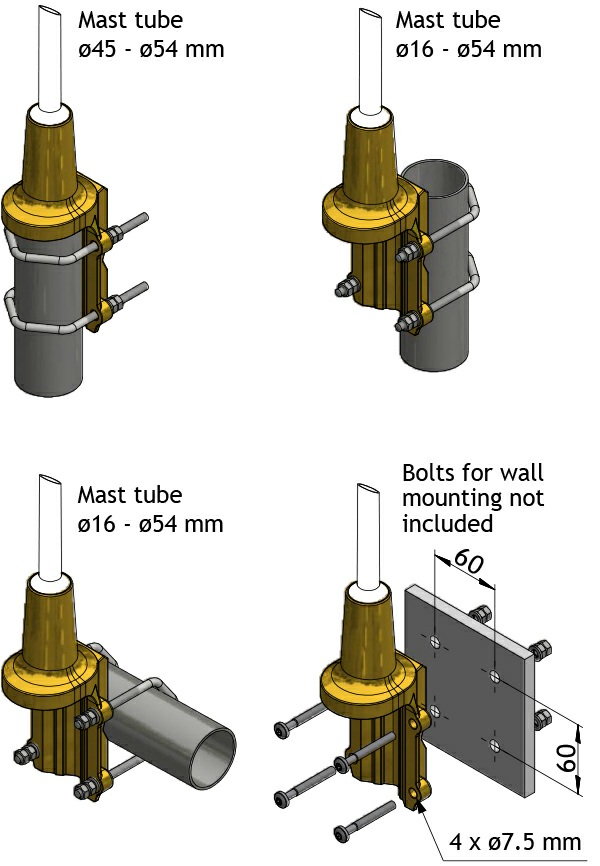 Mast tube
ø45 - ø54 mm

Mast tube
ø16 - ø54 mm

Mast tube
ø16 - ø54 mm

Bolts for wall mounting not included

60

60

4 x ø7.5 mm