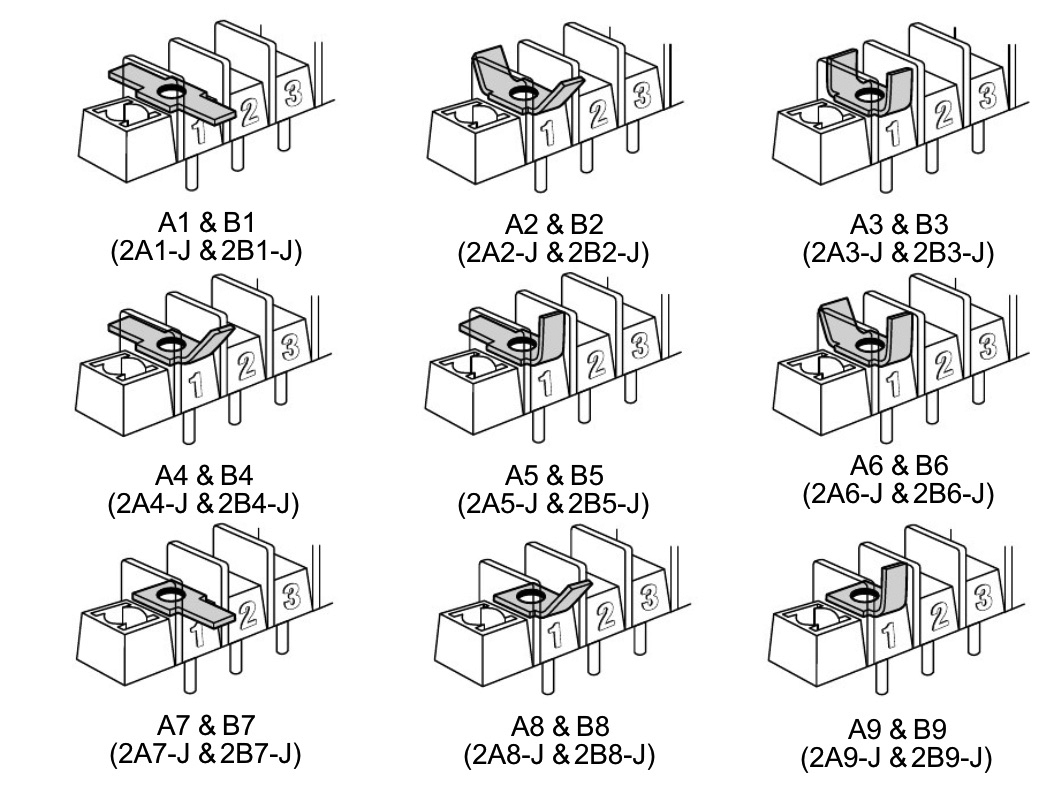 1 2 3
A1 & B1
(2A1-J & 2B1-J)

1 2 3
A2 & B2
(2A2-J & 2B2-J)

1 2 3
A3 & B3
(2A3-J & 2B3-J)

1 2 3
A4 & B4
(2A4-J & 2B4-J)

1 2 3
A5 & B5
(2A5-J & 2B5-J)

1 2 3
A6 & B6
(2A6-J & 2B6-J)

1 2 3
A7 & B7
(2A7-J & 2B7-J)

1 2 3
A8 & B8
(2A8-J & 2B8-J)

1 2 3
A9 & B9
(2A9-J & 2B9-J)