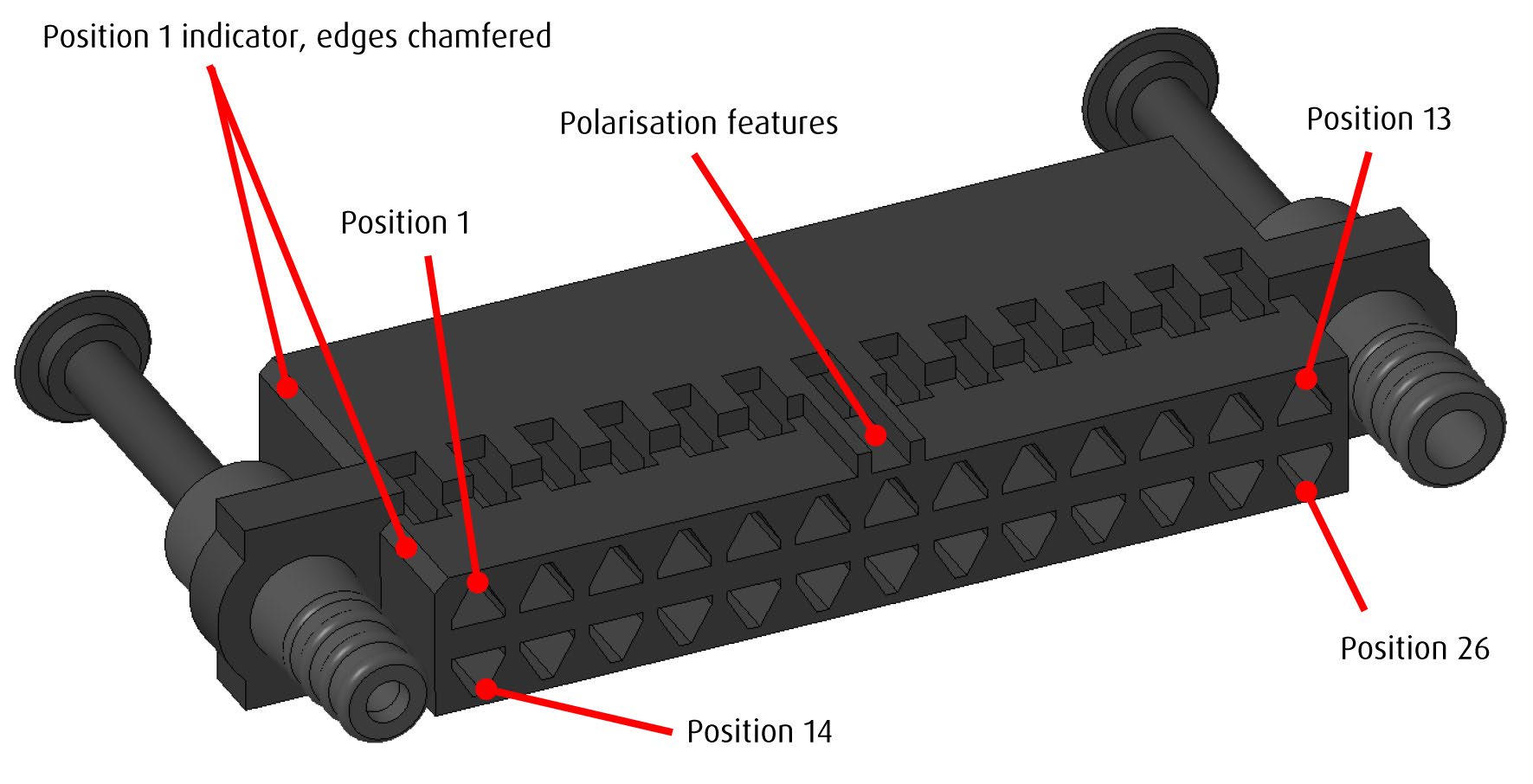 Position 1 indicator, edges chamfered

Polarisation features

Position 13

Position 1

Position 26

Position 14