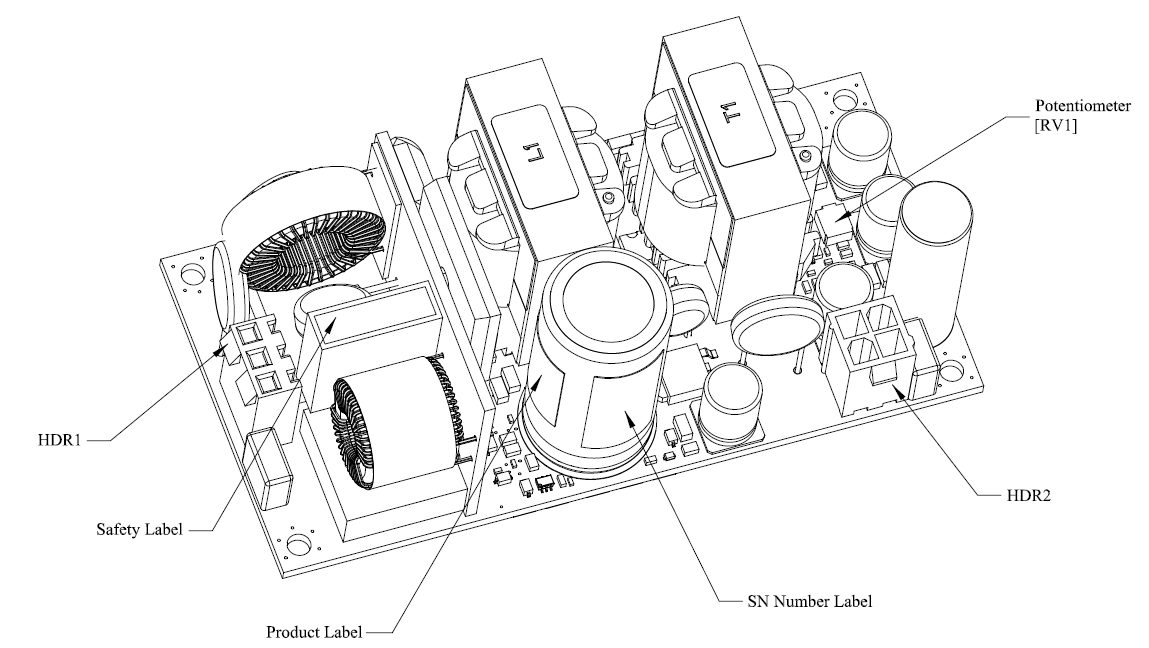 L1

T1

Potentiometer
[RV1]

HDR1

Safety Label

Product Label

SN Number Label

HDR2