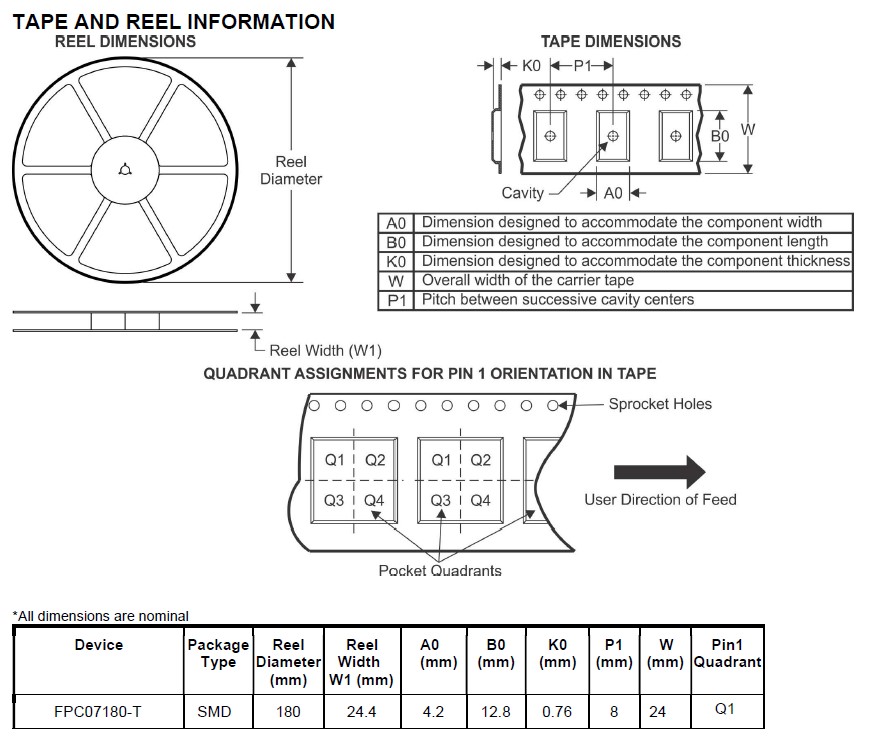 TAPE AND REEL INFORMATION

REEL DIMENSIONS

Reel Diameter

Reel Width (W1)

TAPE DIMENSIONS

K0 P1

B0 W

Cavity A0

| A0 | Dimension designed to accommodate the component width |
|---|---|
| B0 | Dimension designed to accommodate the component length |
| K0 | Dimension designed to accommodate the component thickness |
| W | Overall width of the carrier tape |
| P1 | Pitch between successive cavity centers |

QUADRANT ASSIGNMENTS FOR PIN 1 ORIENTATION IN TAPE

Sprocket Holes

Q1 Q2 Q3 Q4 Q1 Q2 Q3 Q4

User Direction of Feed

Pocket Quadrants

*All dimensions are nominal

| Device | Package Type | Reel Diameter (mm) | Reel Width W1 (mm) | A0 (mm) | B0 (mm) | K0 (mm) | P1 (mm) | W (mm) | Pin1 Quadrant |
|---|---|---|---|---|---|---|---|---|---|
| FPC07180-T | SMD | 180 | 24.4 | 4.2 | 12.8 | 0.76 | 8 | 24 | Q1 |