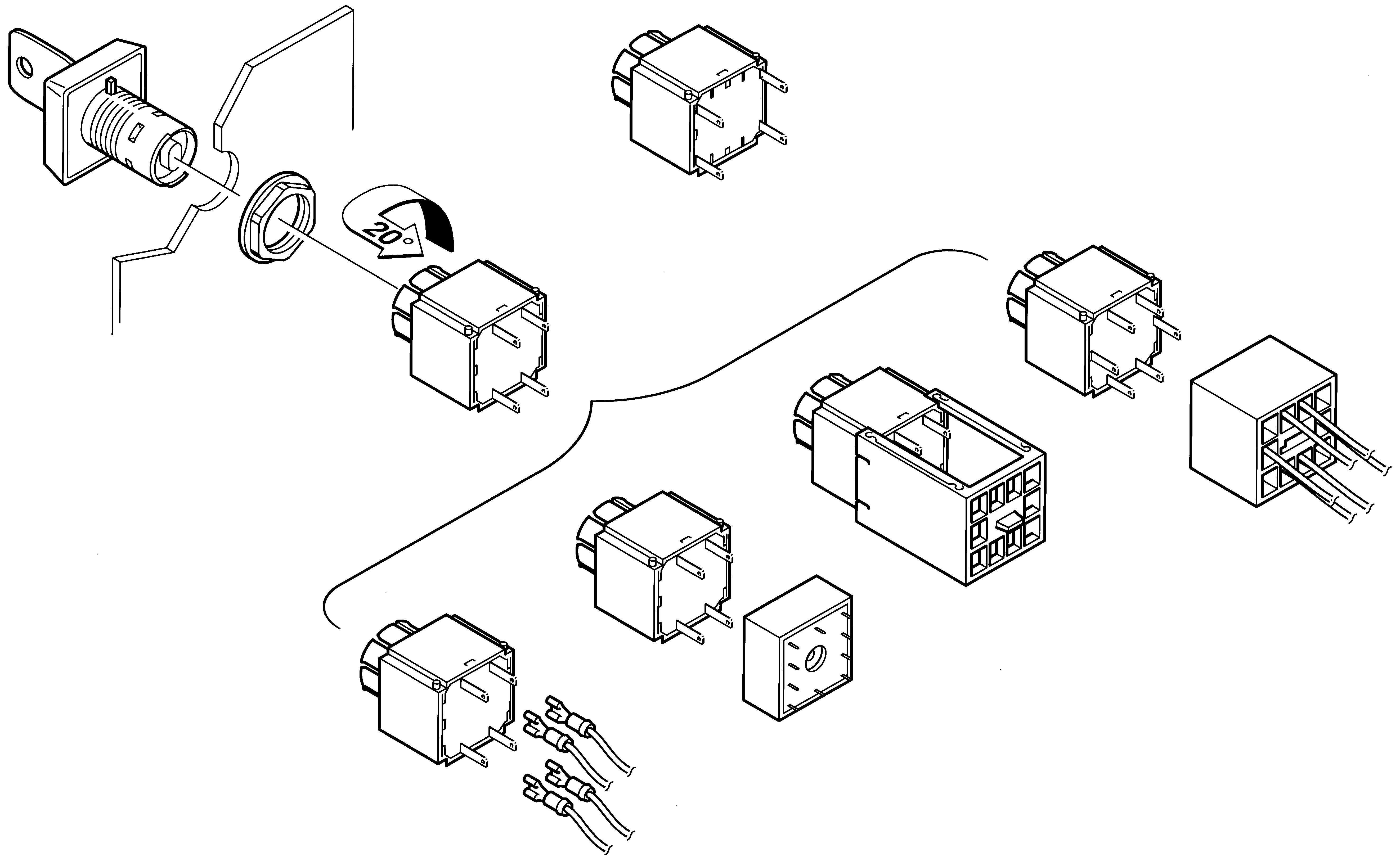 20°