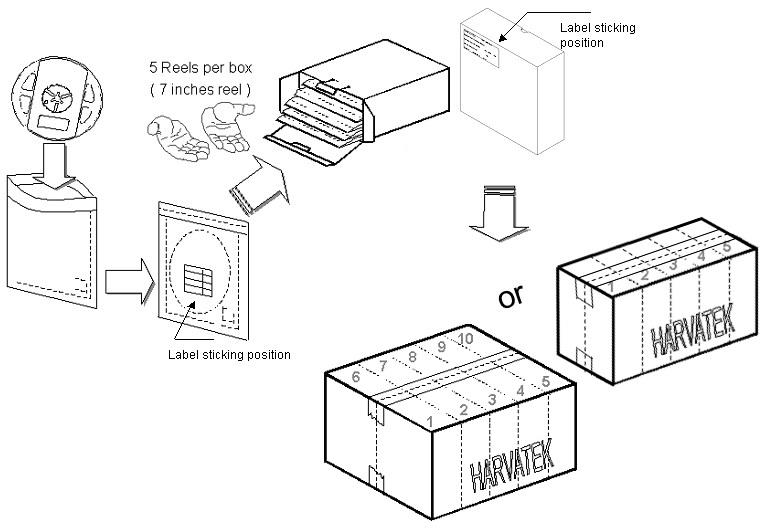 5 Reels per box
( 7 inches reel )

Label sticking position

Label sticking position

or

1 2 3 4 5

HARVATEK

6 7 8 9 10

1 2 3 4 5

HARVATEK