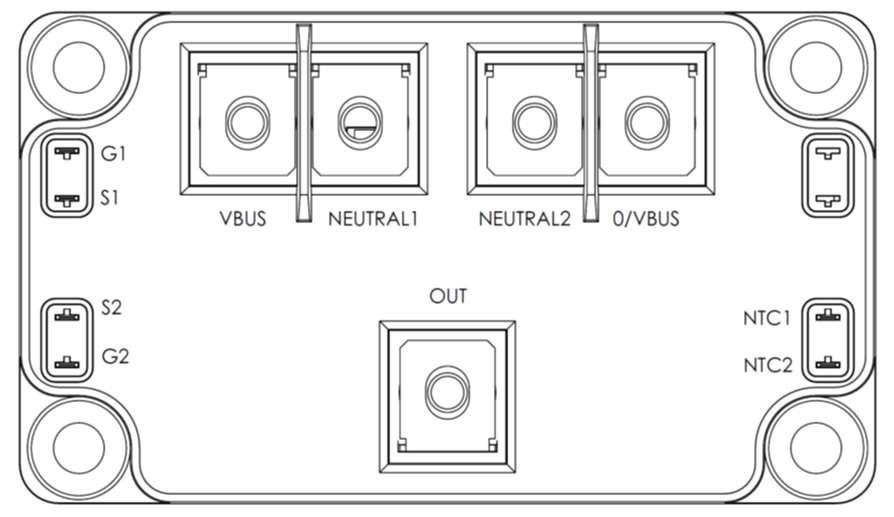 G1
S1
VBUS
NEUTRAL1
NEUTRAL2
0/VBUS
S2
G2
OUT
NTC1
NTC2